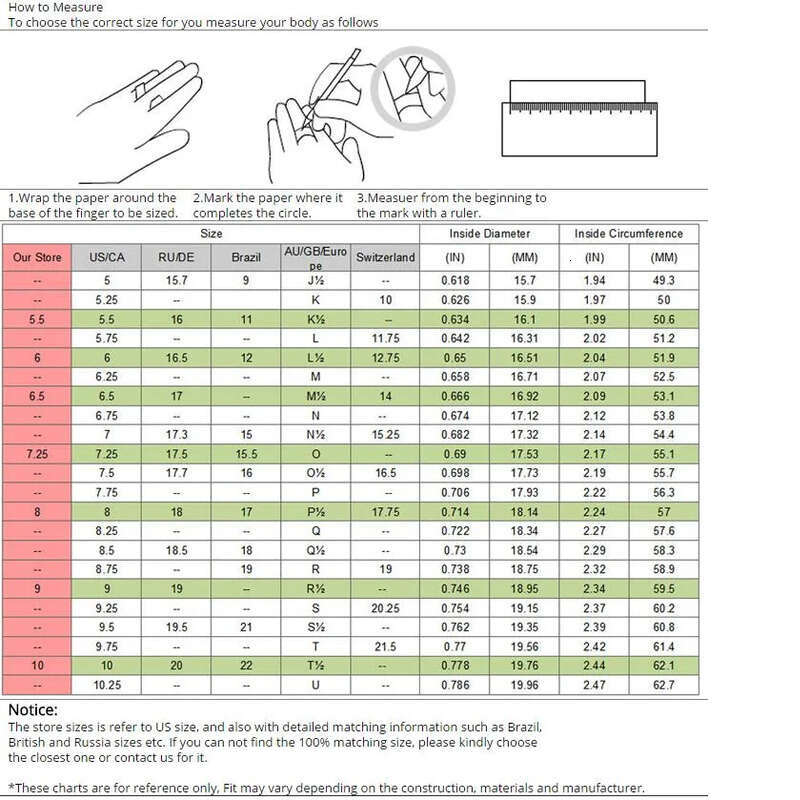 How to Measure
To choose the correct size for you measure your body as follows

1.Wrap the paper around the base of the finger to be sized.

2.Mark the paper where it completes the circle.

3.Measuer from the beginning to the mark with a ruler.

| Size | | | | | | Inside Diameter | | Inside Circumference | |
|---|---|---|---|---|---|---|---|---|---|
| Our Store | US/CA | RU/DE | Brazil | AU/GB/Europe | Switzerland | (IN) | (MM) | (IN) | (MM) |
| -- | 5 | 15.7 | 9 | J½ | -- | 0.618 | 15.7 | 1.94 | 49.3 |
| -- | 5.25 | -- | | K | 10 | 0.626 | 15.9 | 1.97 | 50 |
| 5.5 | 5.5 | 16 | 11 | K½ | -- | 0.634 | 16.1 | 1.99 | 50.6 |
| -- | 5.75 | -- | -- | L | 11.75 | 0.642 | 16.31 | 2.02 | 51.2 |
| 6 | 6 | 16.5 | 12 | L½ | 12.75 | 0.65 | 16.51 | 2.04 | 51.9 |
| -- | 6.25 | -- | -- | M | -- | 0.658 | 16.71 | 2.07 | 52.5 |
| 6.5 | 6.5 | 17 | -- | M½ | 14 | 0.666 | 16.92 | 2.09 | 53.1 |
| -- | 6.75 | -- | -- | N | -- | 0.674 | 17.12 | 2.12 | 53.8 |
| -- | 7 | 17.3 | 15 | N½ | 15.25 | 0.682 | 17.32 | 2.14 | 54.4 |
| 7.25 | 7.25 | 17.5 | 15.5 | O | -- | 0.69 | 17.53 | 2.17 | 55.1 |
| -- | 7.5 | 17.7 | 16 | O½ | 16.5 | 0.698 | 17.73 | 2.19 | 55.7 |
| -- | 7.75 | -- | -- | P | -- | 0.706 | 17.93 | 2.22 | 56.3 |
| 8 | 8 | 18 | 17 | P½ | 17.75 | 0.714 | 18.14 | 2.24 | 57 |
| -- | 8.25 | -- | -- | Q | -- | 0.722 | 18.34 | 2.27 | 57.6 |
| -- | 8.5 | 18.5 | 18 | Q½ | -- | 0.73 | 18.54 | 2.29 | 58.3 |
| -- | 8.75 | -- | 19 | R | 19 | 0.738 | 18.75 | 2.32 | 58.9 |
| 9 | 9 | 19 | -- | R½ | -- | 0.746 | 18.95 | 2.34 | 59.5 |
| -- | 9.25 | -- | -- | S | 20.25 | 0.754 | 19.15 | 2.37 | 60.2 |
| -- | 9.5 | 19.5 | 21 | S½ | -- | 0.762 | 19.35 | 2.39 | 60.8 |
| -- | 9.75 | -- | -- | T | 21.5 | 0.77 | 19.56 | 2.42 | 61.4 |
| 10 | 10 | 20 | 22 | T½ | -- | 0.778 | 19.76 | 2.44 | 62.1 |
| -- | 10.25 | -- | -- | U | -- | 0.786 | 19.96 | 2.47 | 62.7 |

Notice:
The store sizes is refer to US size, and also with detailed matching information such as Brazil, British and Russia sizes etc. If you can not find the 100% matching size, please kindly choose the closest one or contact us for it.

*These charts are for reference only, Fit may vary depending on the construction, materials and manufacturer.