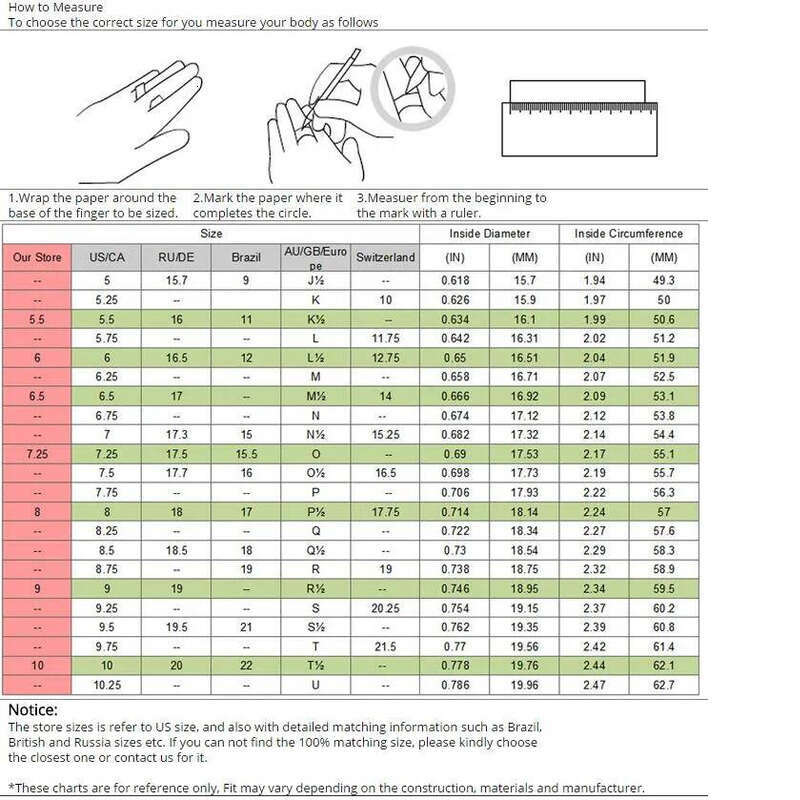 How to Measure
To choose the correct size for you measure your body as follows

1.Wrap the paper around the base of the finger to be sized.

2.Mark the paper where it completes the circle.

3.Measuer from the beginning to the mark with a ruler.

| Size | | | | | | Inside Diameter | | Inside Circumference | |
|---|---|---|---|---|---|---|---|---|---|
| Our Store | US/CA | RU/DE | Brazil | AU/GB/Europe | Switzerland | (IN) | (MM) | (IN) | (MM) |
| -- | 5 | 15.7 | 9 | J½ | -- | 0.618 | 15.7 | 1.94 | 49.3 |
| -- | 5.25 | -- | | K | 10 | 0.626 | 15.9 | 1.97 | 50 |
| 5.5 | 5.5 | 16 | 11 | K½ | -- | 0.634 | 16.1 | 1.99 | 50.6 |
| -- | 5.75 | -- | -- | L | 11.75 | 0.642 | 16.31 | 2.02 | 51.2 |
| 6 | 6 | 16.5 | 12 | L½ | 12.75 | 0.65 | 16.51 | 2.04 | 51.9 |
| -- | 6.25 | -- | -- | M | -- | 0.658 | 16.71 | 2.07 | 52.5 |
| 6.5 | 6.5 | 17 | -- | M½ | 14 | 0.666 | 16.92 | 2.09 | 53.1 |
| -- | 6.75 | -- | -- | N | -- | 0.674 | 17.12 | 2.12 | 53.8 |
| -- | 7 | 17.3 | 15 | N½ | 15.25 | 0.682 | 17.32 | 2.14 | 54.4 |
| 7.25 | 7.25 | 17.5 | 15.5 | O | -- | 0.69 | 17.53 | 2.17 | 55.1 |
| -- | 7.5 | 17.7 | 16 | O½ | 16.5 | 0.698 | 17.73 | 2.19 | 55.7 |
| -- | 7.75 | -- | -- | P | -- | 0.706 | 17.93 | 2.22 | 56.3 |
| 8 | 8 | 18 | 17 | P½ | 17.75 | 0.714 | 18.14 | 2.24 | 57 |
| -- | 8.25 | -- | -- | Q | -- | 0.722 | 18.34 | 2.27 | 57.6 |
| -- | 8.5 | 18.5 | 18 | Q½ | -- | 0.73 | 18.54 | 2.29 | 58.3 |
| -- | 8.75 | -- | 19 | R | 19 | 0.738 | 18.75 | 2.32 | 58.9 |
| 9 | 9 | 19 | -- | R½ | -- | 0.746 | 18.95 | 2.34 | 59.5 |
| -- | 9.25 | -- | -- | S | 20.25 | 0.754 | 19.15 | 2.37 | 60.2 |
| -- | 9.5 | 19.5 | 21 | S½ | -- | 0.762 | 19.35 | 2.39 | 60.8 |
| -- | 9.75 | -- | -- | T | 21.5 | 0.77 | 19.56 | 2.42 | 61.4 |
| 10 | 10 | 20 | 22 | T½ | -- | 0.778 | 19.76 | 2.44 | 62.1 |
| -- | 10.25 | -- | -- | U | -- | 0.786 | 19.96 | 2.47 | 62.7 |

Notice:
The store sizes is refer to US size, and also with detailed matching information such as Brazil, British and Russia sizes etc. If you can not find the 100% matching size, please kindly choose the closest one or contact us for it.

*These charts are for reference only, Fit may vary depending on the construction, materials and manufacturer.