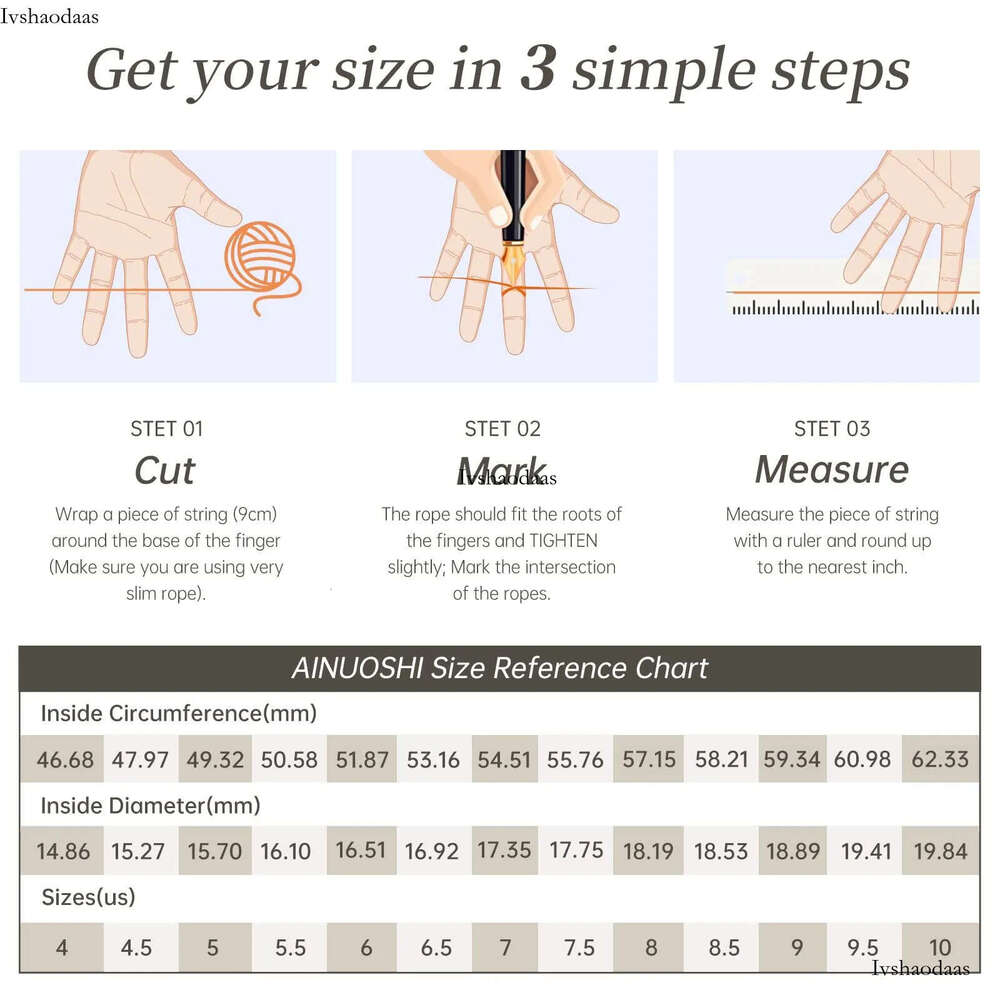 Ivshaodaas

Get your size in 3 simple steps

STET 01
Cut
Wrap a piece of string (9cm) around the base of the finger (Make sure you are using very slim rope).

STET 02
Mark
Ivshaodaas
The rope should fit the roots of the fingers and TIGHTEN slightly; Mark the intersection of the ropes.

STET 03
Measure
Measure the piece of string with a ruler and round up to the nearest inch.

AINUOSHI Size Reference Chart

Inside Circumference(mm)

| 46.68 | 47.97 | 49.32 | 50.58 | 51.87 | 53.16 | 54.51 | 55.76 | 57.15 | 58.21 | 59.34 | 60.98 | 62.33 |
|---|---|---|---|---|---|---|---|---|---|---|---|---|

Inside Diameter(mm)

| 14.86 | 15.27 | 15.70 | 16.10 | 16.51 | 16.92 | 17.35 | 17.75 | 18.19 | 18.53 | 18.89 | 19.41 | 19.84 |
|---|---|---|---|---|---|---|---|---|---|---|---|---|

Sizes(us)

| 4 | 4.5 | 5 | 5.5 | 6 | 6.5 | 7 | 7.5 | 8 | 8.5 | 9 | 9.5 | 10 |
|---|---|---|---|---|---|---|---|---|---|---|---|---|

Ivshaodaas