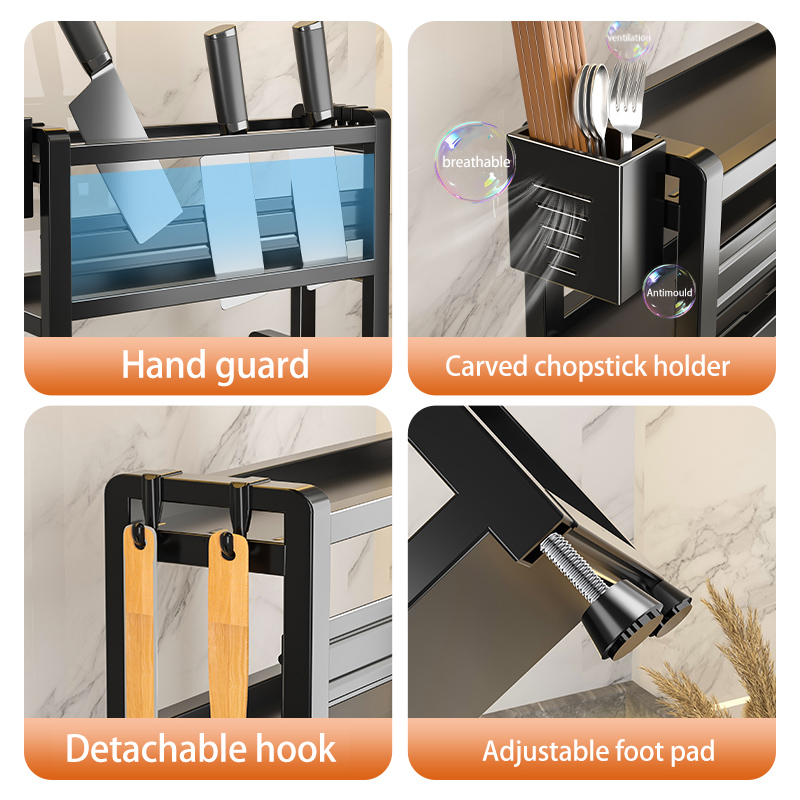 Hand guard

ventilation

breathable

Antimould

Carved chopstick holder

Detachable hook

Adjustable foot pad