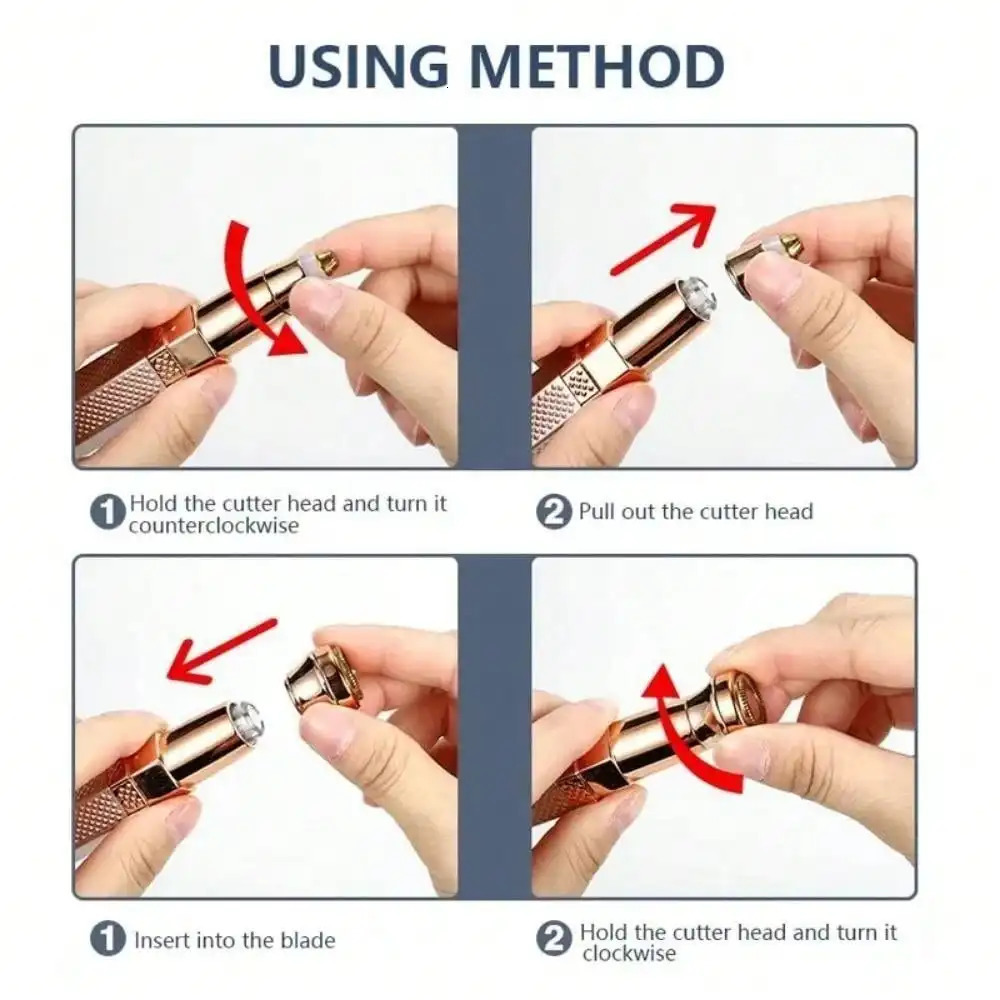 USING METHOD

1 Hold the cutter head and turn it counterclockwise

2 Pull out the cutter head

1 Insert into the blade

2 Hold the cutter head and turn it clockwise