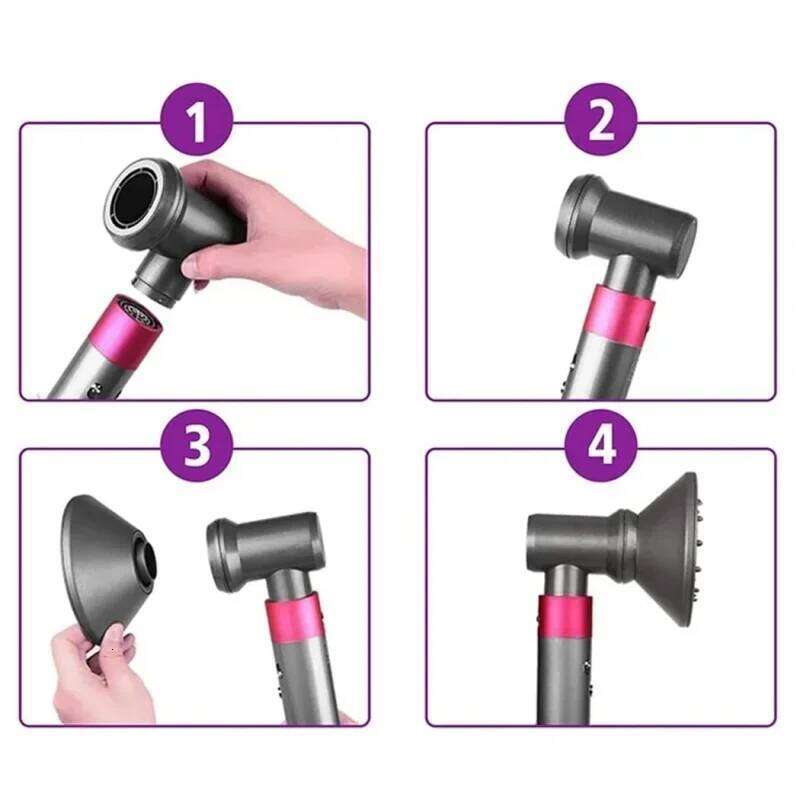 1

2

3

4