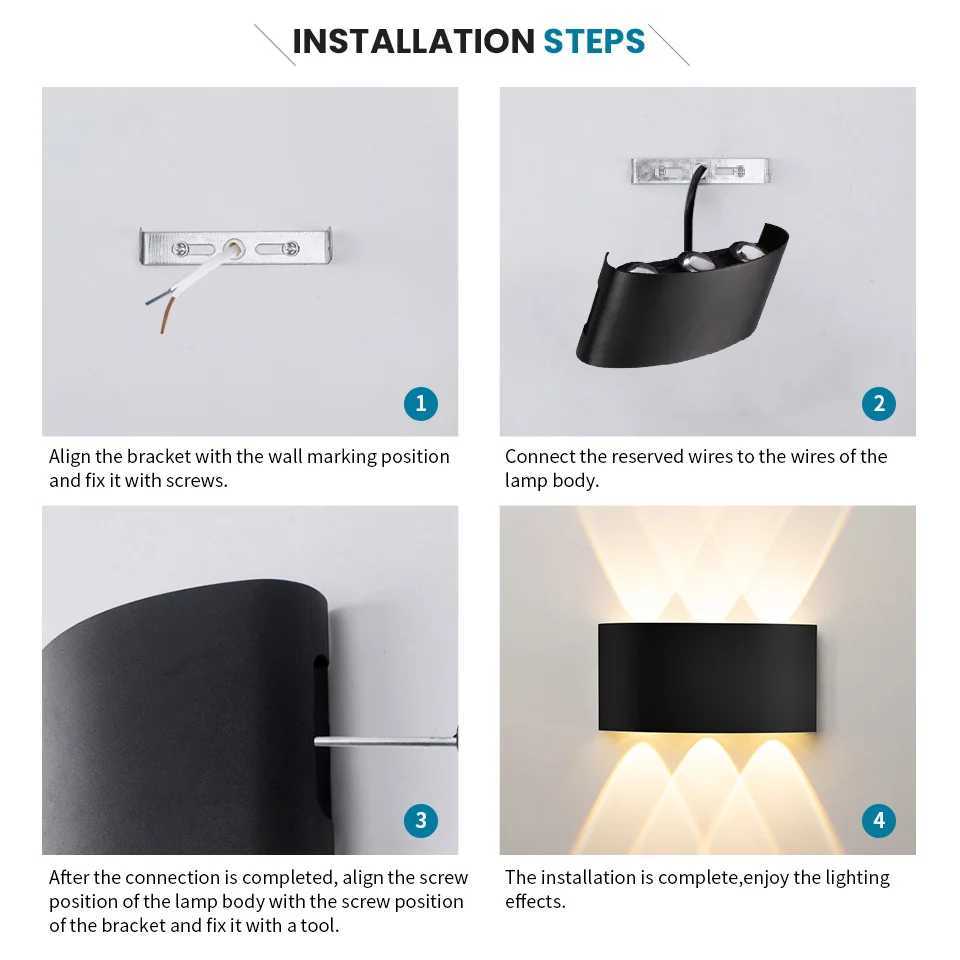 INSTALLATION STEPS

1

Align the bracket with the wall marking position and fix it with screws.

2

Connect the reserved wires to the wires of the lamp body.

3

After the connection is completed, align the screw position of the lamp body with the screw position of the bracket and fix it with a tool.

4

The installation is complete,enjoy the lighting effects.