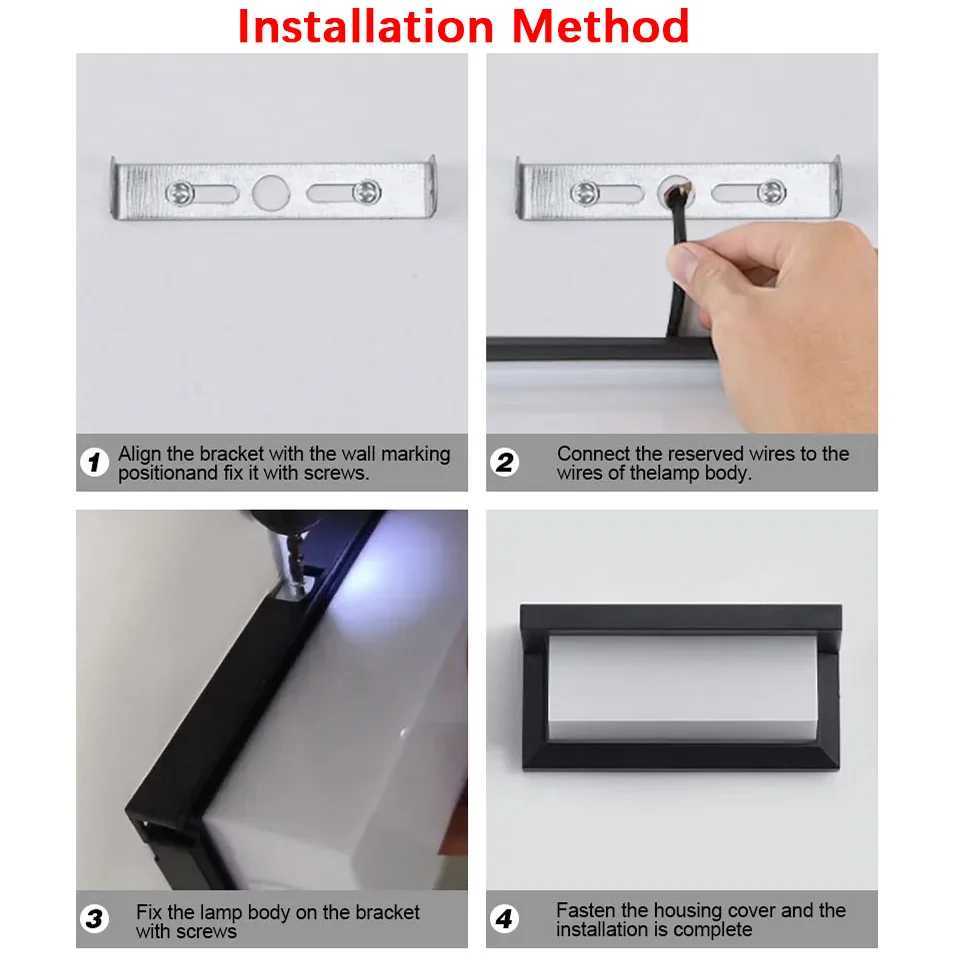 Installation Method

1 Align the bracket with the wall marking positionand fix it with screws.

2 Connect the reserved wires to the wires of thelamp body.

3 Fix the lamp body on the bracket with screws

4 Fasten the housing cover and the installation is complete