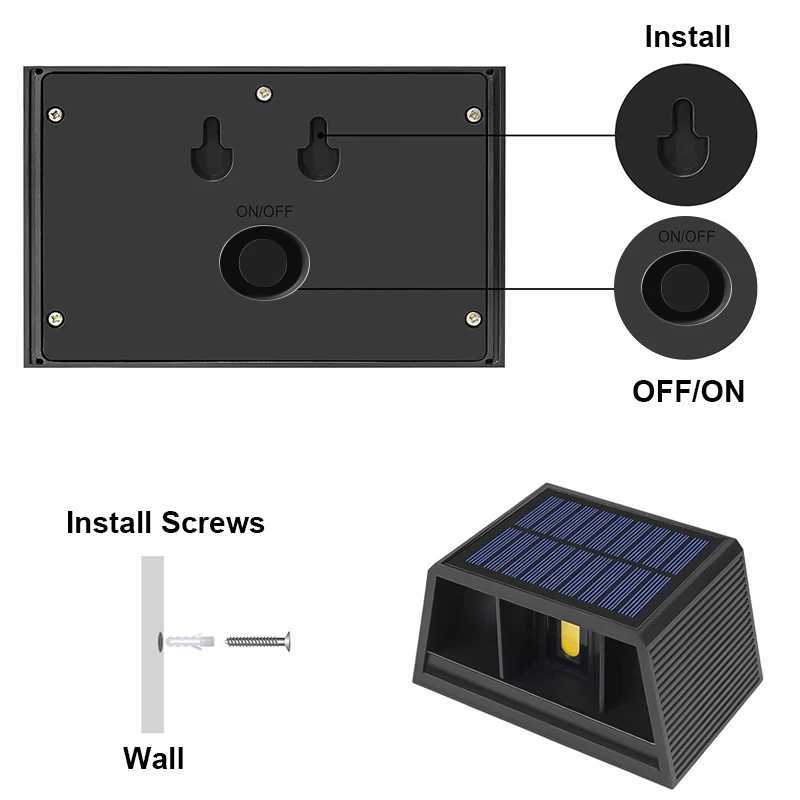 Install

ON/OFF

ON/OFF

OFF/ON

Install Screws

Wall