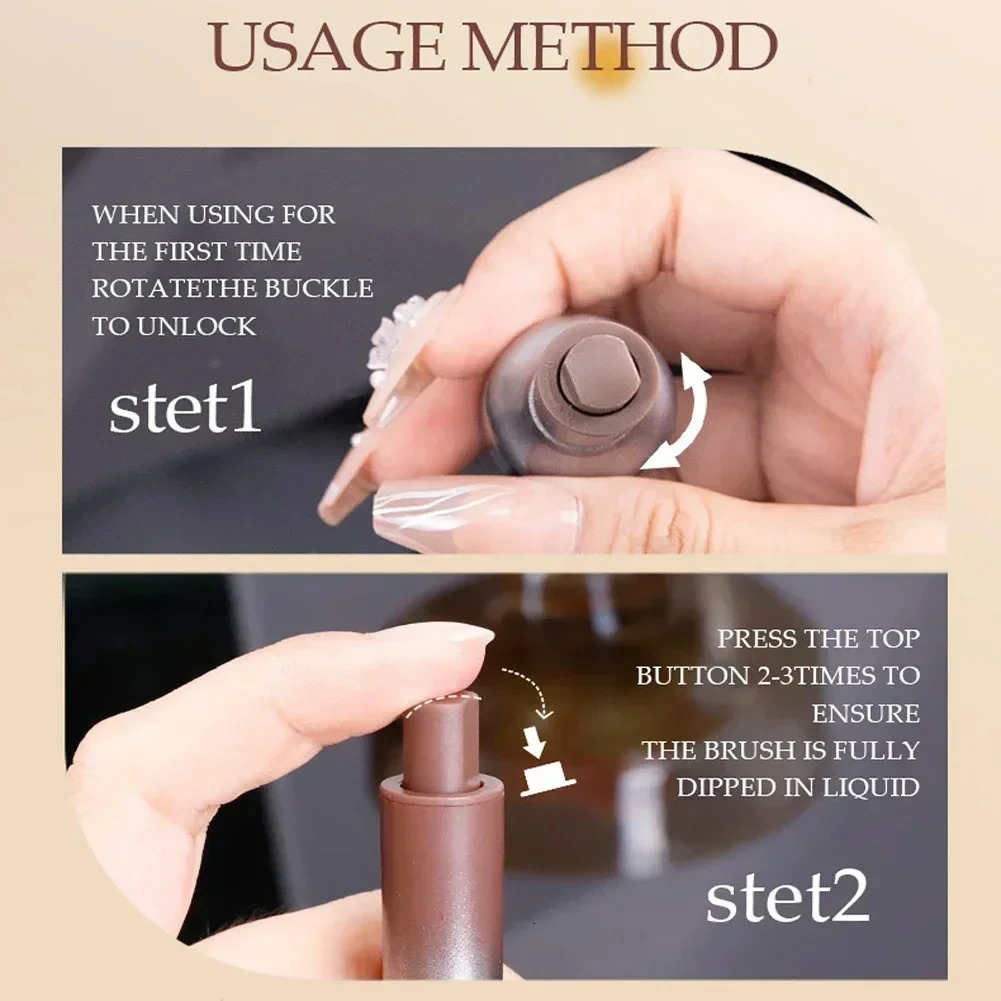 USAGE METHOD

WHEN USING FOR THE FIRST TIME ROTATETHE BUCKLE TO UNLOCK

stet1

PRESS THE TOP BUTTON 2-3TIMES TO ENSURE THE BRUSH IS FULLY DIPPED IN LIQUID

stet2