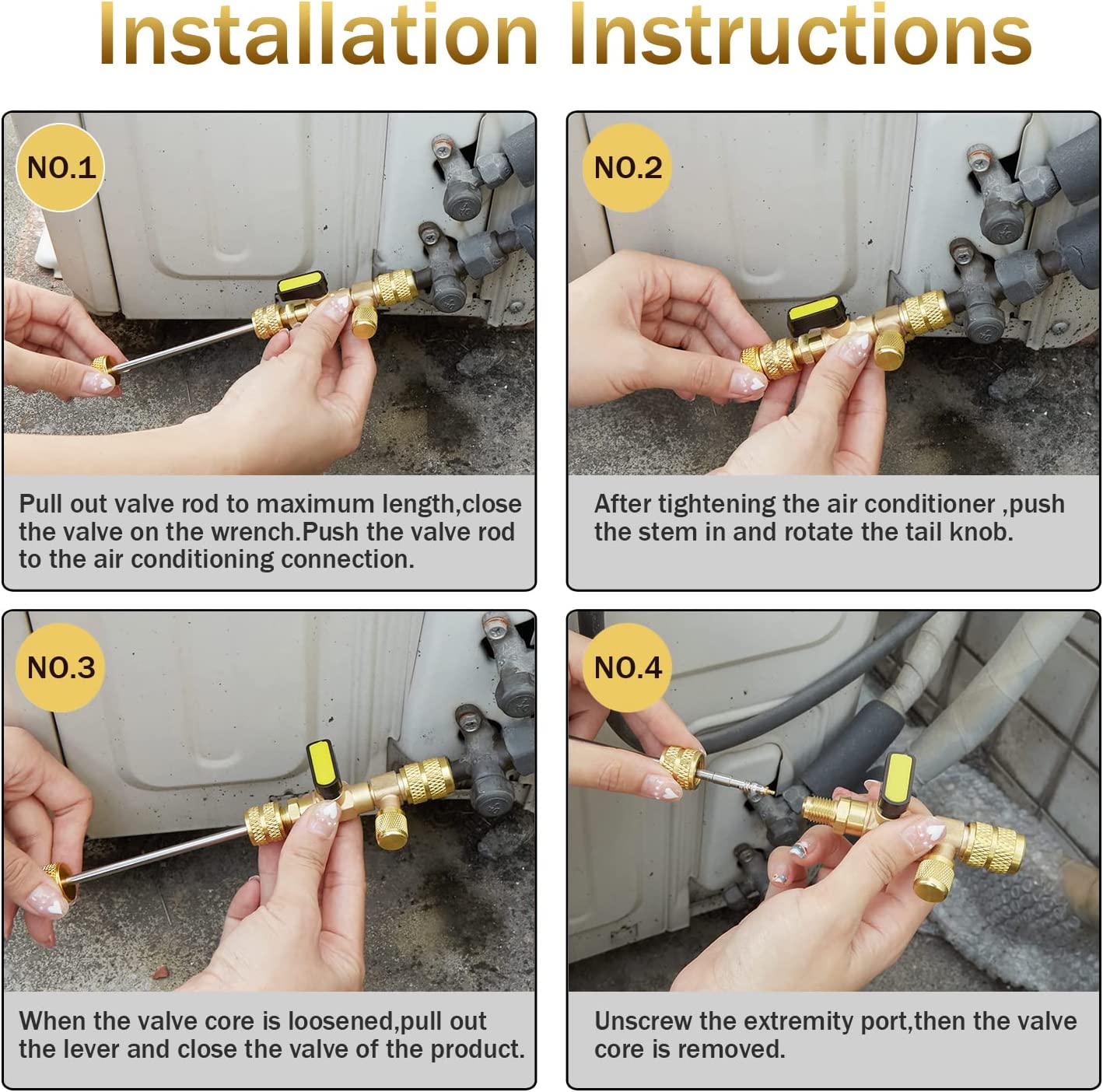 Installation Instructions

NO.1

Pull out valve rod to maximum length,close the valve on the wrench.Push the valve rod to the air conditioning connection.

NO.2

After tightening the air conditioner ,push the stem in and rotate the tail knob.

NO.3

When the valve core is loosened,pull out the lever and close the valve of the product.

NO.4

Unscrew the extremity port,then the valve core is removed.