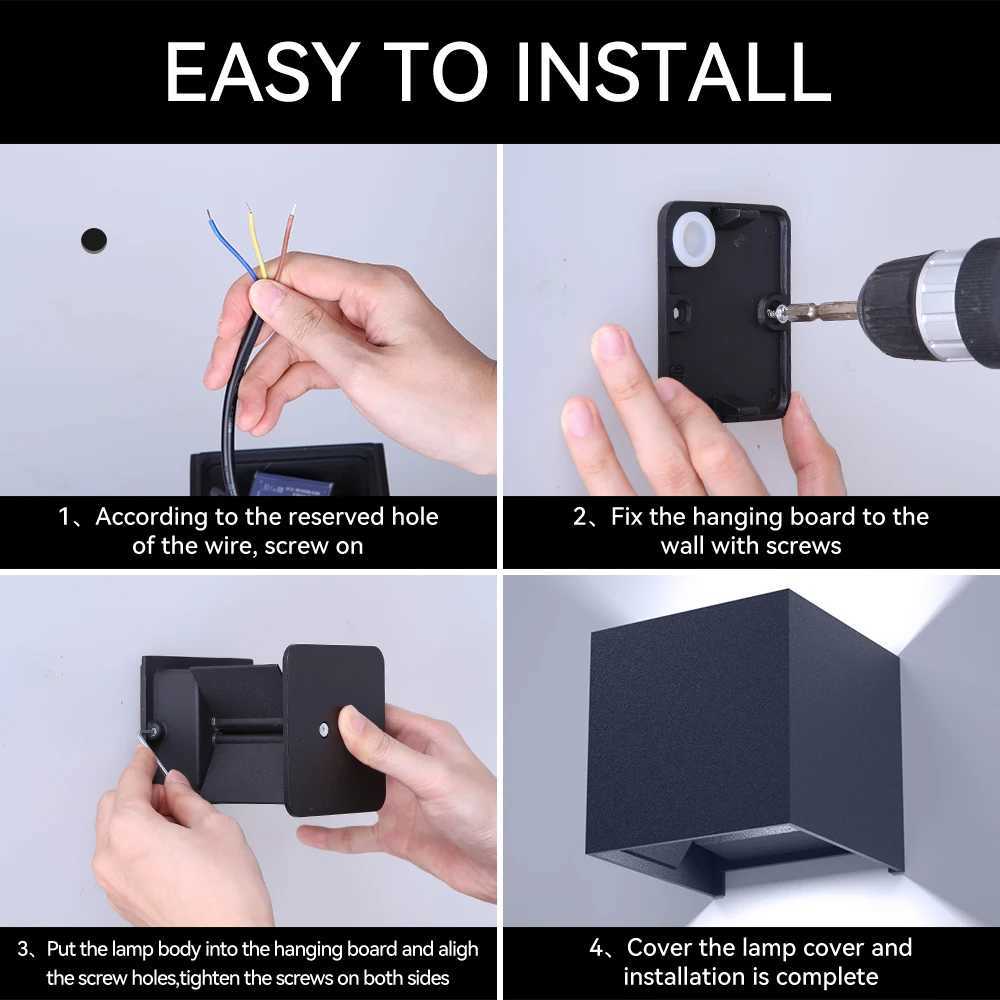 EASY TO INSTALL

1、According to the reserved hole of the wire, screw on

2、Fix the hanging board to the wall with screws

3、Put the lamp body into the hanging board and aligh the screw holes,tighten the screws on both sides

4、Cover the lamp cover and installation is complete