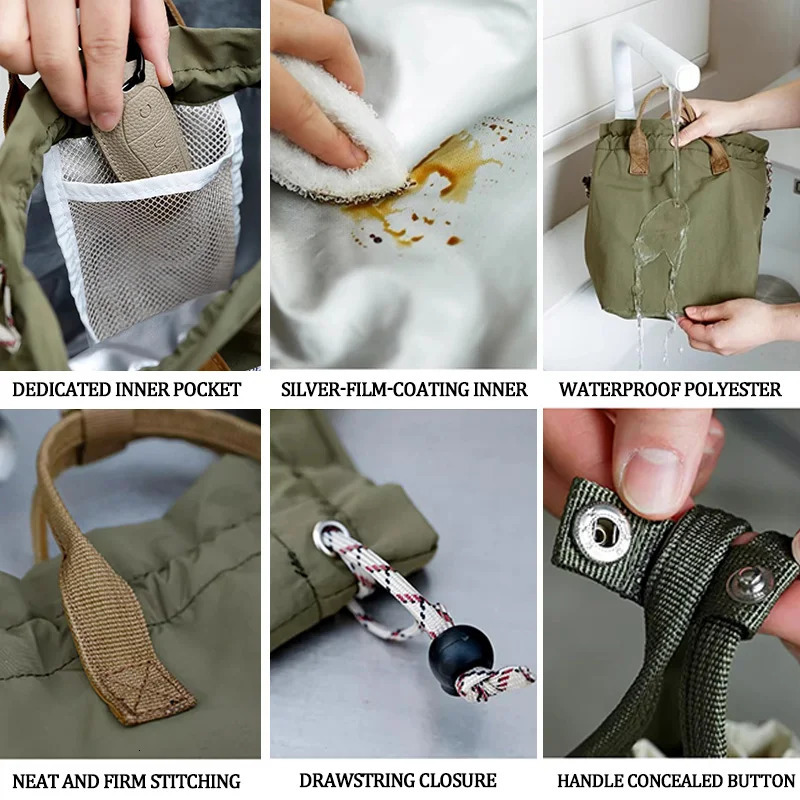 DEDICATED INNER POCKET

SILVER-FILM-COATING INNER

WATERPROOF POLYESTER

NEAT AND FIRM STITCHING

DRAWSTRING CLOSURE

HANDLE CONCEALED BUTTON