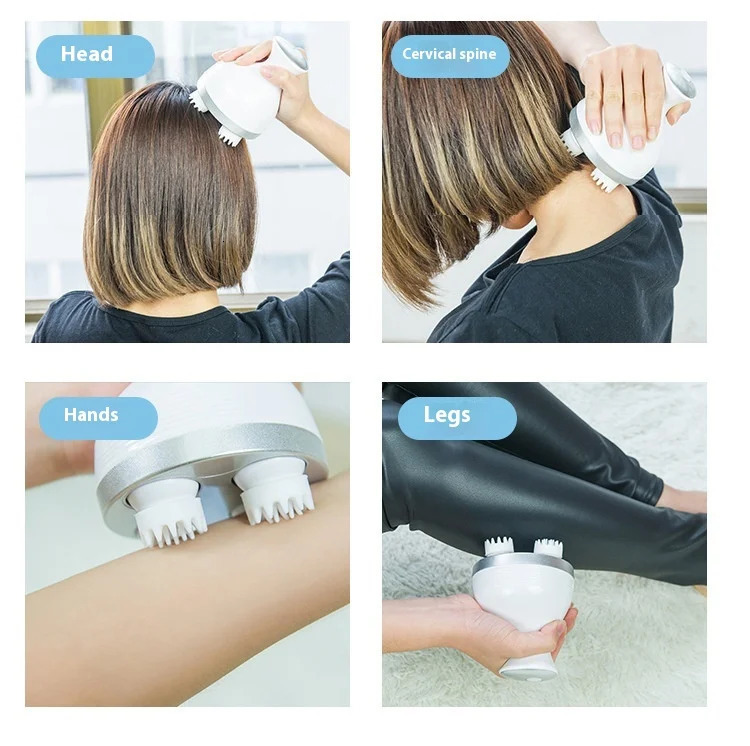 Head

Cervical spine

Hands

Legs