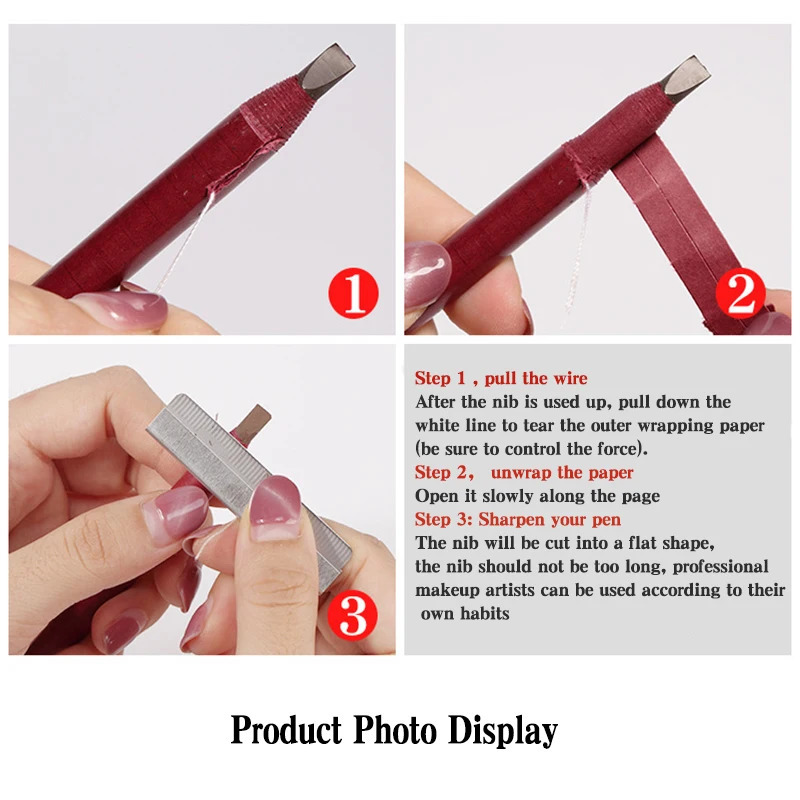 1

2

3

Step 1 , pull the wire
After the nib is used up, pull down the white line to tear the outer wrapping paper (be sure to control the force).
Step 2， unwrap the paper
Open it slowly along the page
Step 3: Sharpen your pen
The nib will be cut into a flat shape, the nib should not be too long, professional makeup artists can be used according to their own habits

Product Photo Display