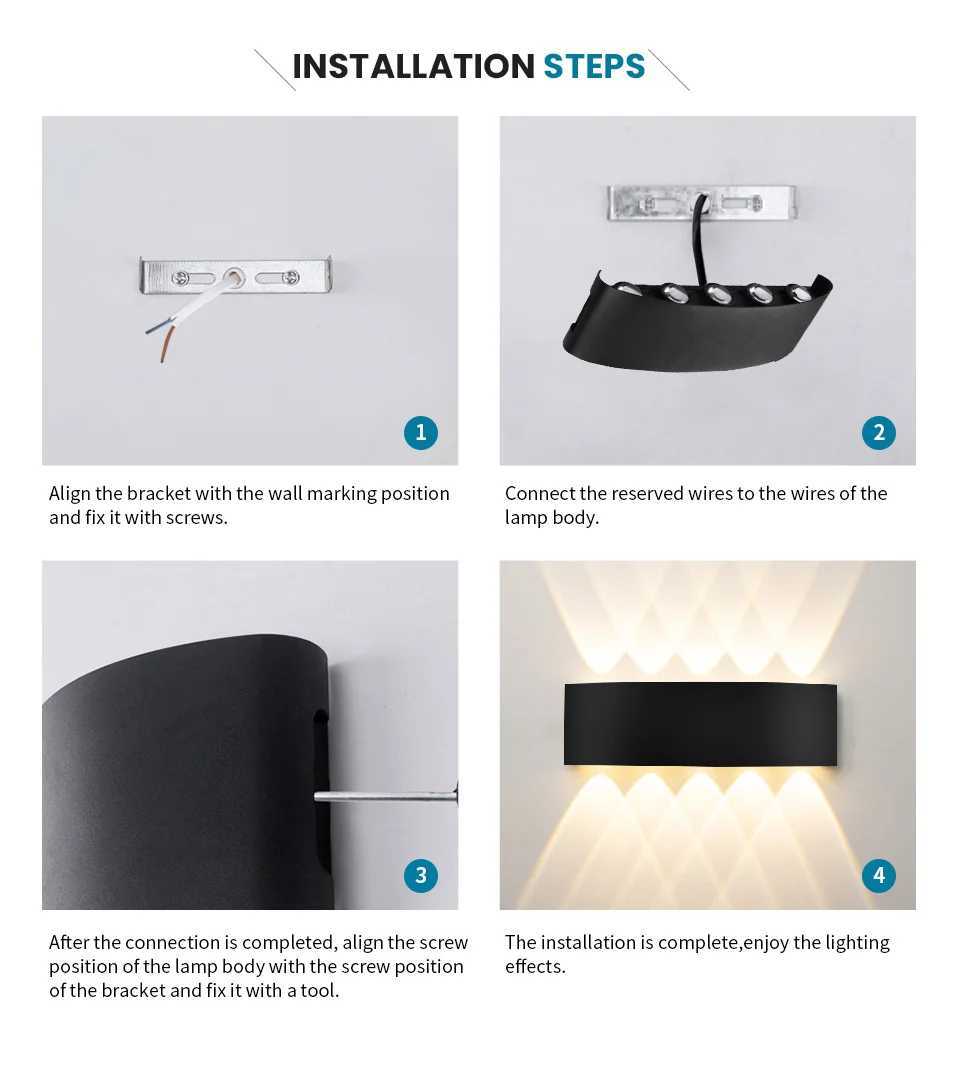 INSTALLATION STEPS

1

Align the bracket with the wall marking position and fix it with screws.

2

Connect the reserved wires to the wires of the lamp body.

3

After the connection is completed, align the screw position of the lamp body with the screw position of the bracket and fix it with a tool.

4

The installation is complete,enjoy the lighting effects.