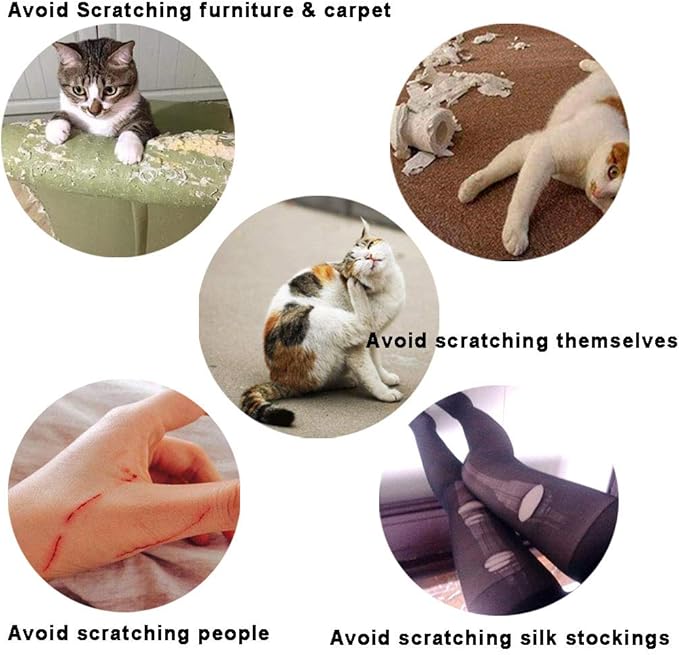 Avoid Scratching furniture & carpet

Avoid scratching themselves

Avoid scratching people

Avoid scratching silk stockings