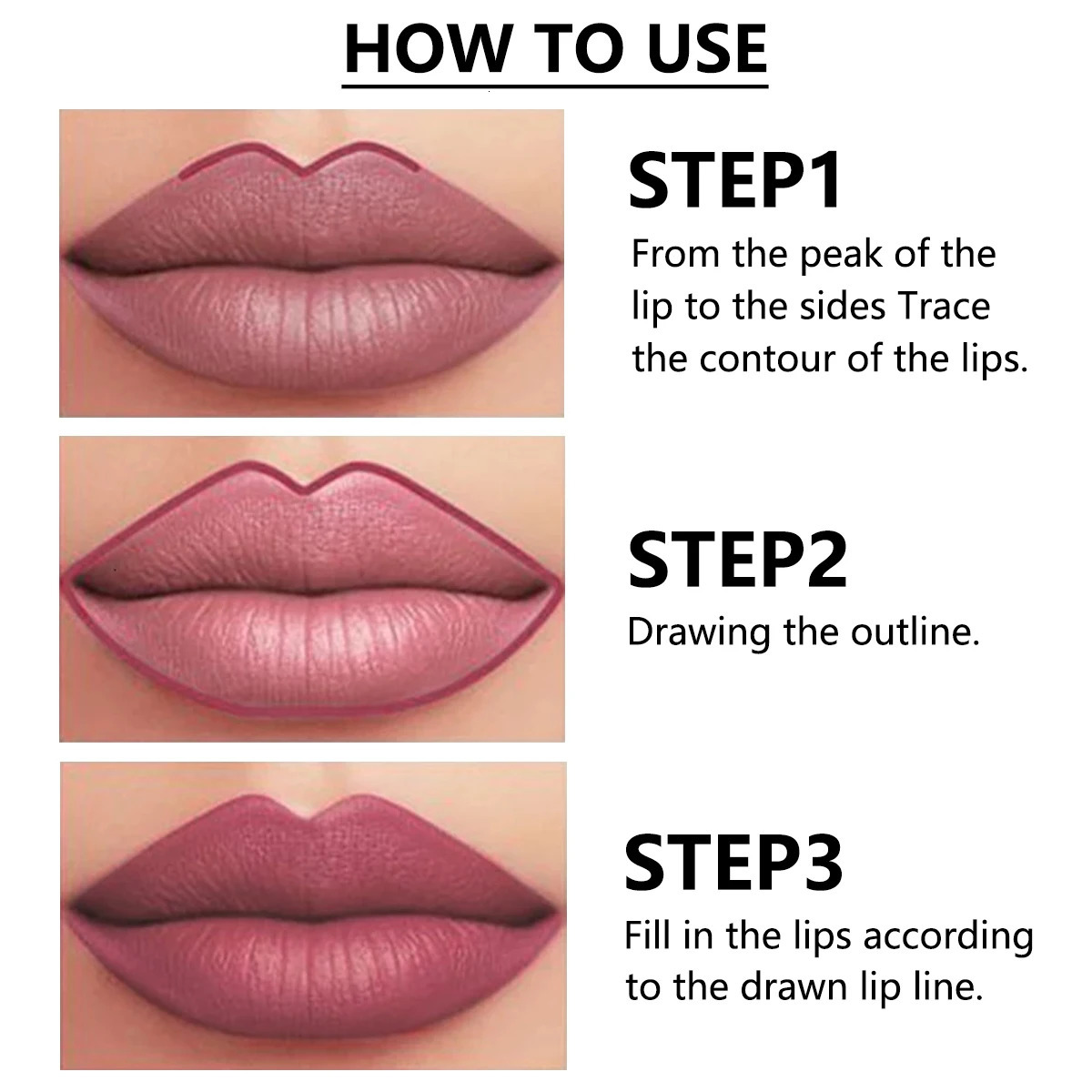 HOW TO USE

STEP1

From the peak of the lip to the sides Trace the contour of the lips.

STEP2

Drawing the outline.

STEP3

Fill in the lips according to the drawn lip line.