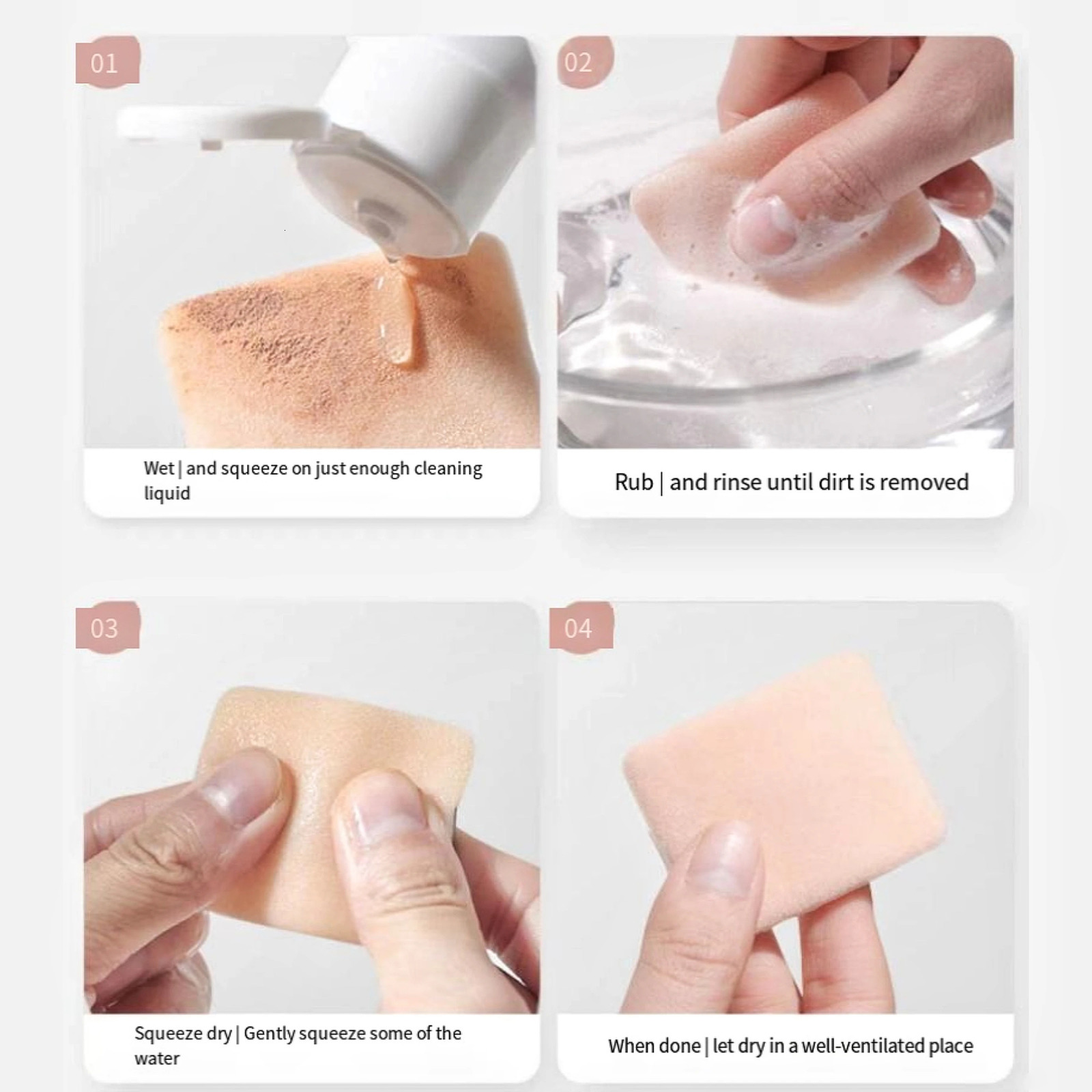 01

Wet | and squeeze on just enough cleaning liquid

02

Rub | and rinse until dirt is removed

03

Squeeze dry | Gently squeeze some of the water

04

When done | let dry in a well-ventilated place