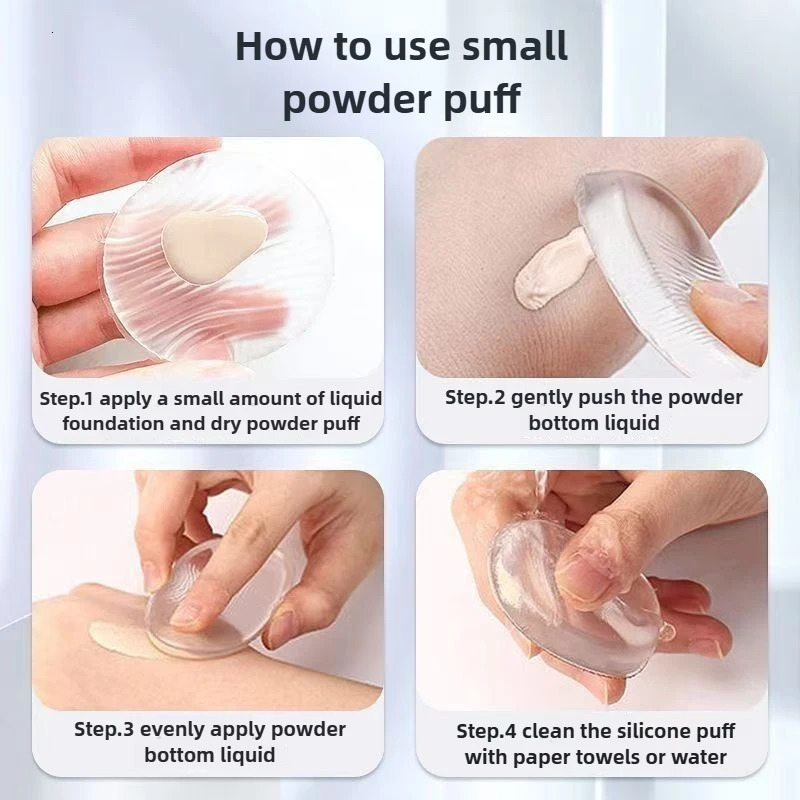 How to use small powder puff

Step.1 apply a small amount of liquid foundation and dry powder puff

Step.2 gently push the powder bottom liquid

Step.3 evenly apply powder bottom liquid

Step.4 clean the silicone puff with paper towels or water