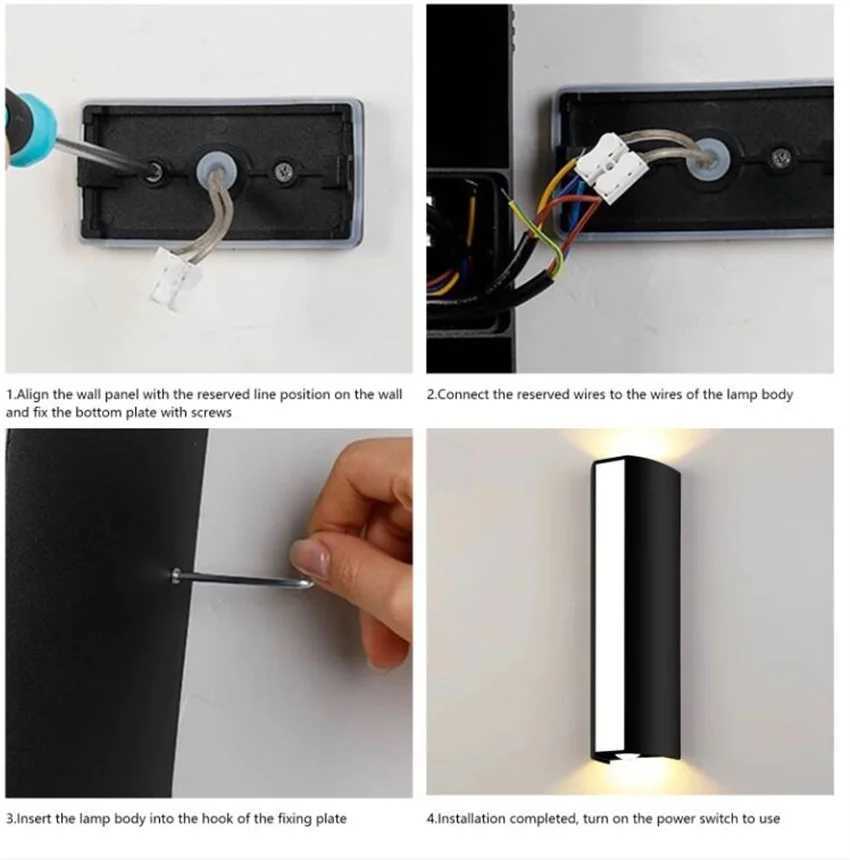 1.Align the wall panel with the reserved line position on the wall and fix the bottom plate with screws

2.Connect the reserved wires to the wires of the lamp body

3.Insert the lamp body into the hook of the fixing plate

4.Installation completed, turn on the power switch to use