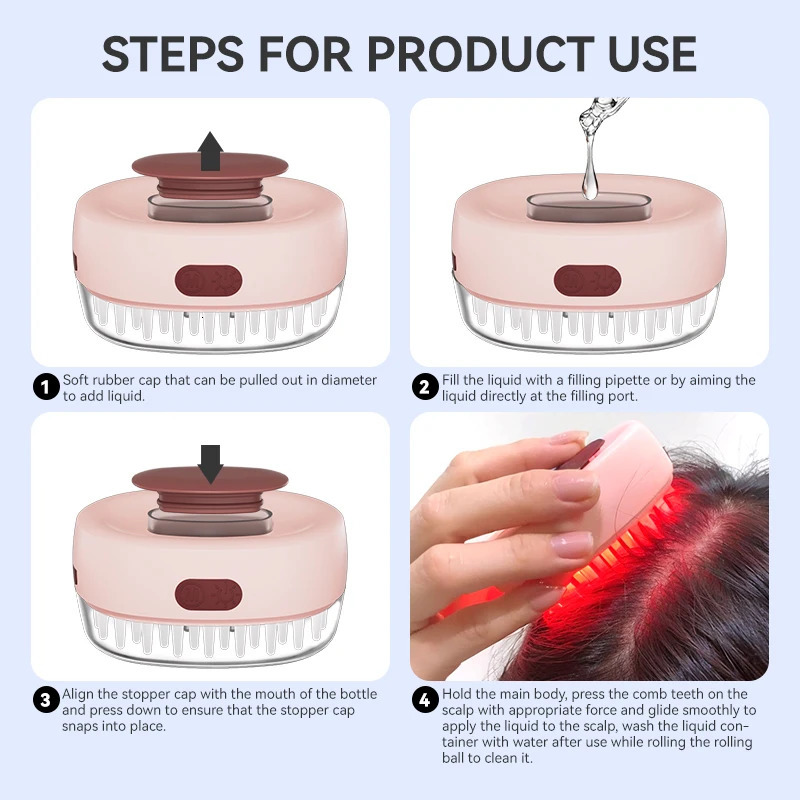 STEPS FOR PRODUCT USE

1 Soft rubber cap that can be pulled out in diameter to add liquid.

2 Fill the liquid with a filling pipette or by aiming the liquid directly at the filling port.

3 Align the stopper cap with the mouth of the bottle and press down to ensure that the stopper cap snaps into place.

4 Hold the main body, press the comb teeth on the scalp with appropriate force and glide smoothly to apply the liquid to the scalp, wash the liquid container with water after use while rolling the rolling ball to clean it.