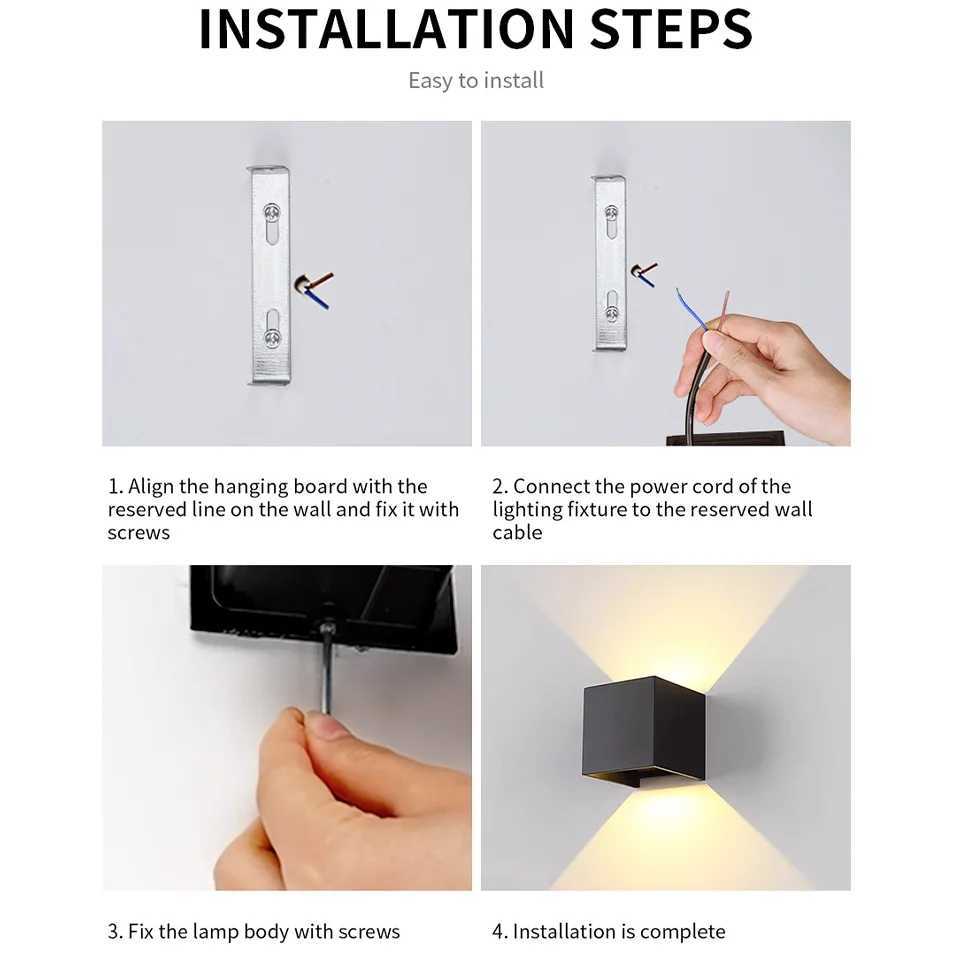 INSTALLATION STEPS

Easy to install

1. Align the hanging board with the reserved line on the wall and fix it with screws

2. Connect the power cord of the lighting fixture to the reserved wall cable

3. Fix the lamp body with screws

4. Installation is complete