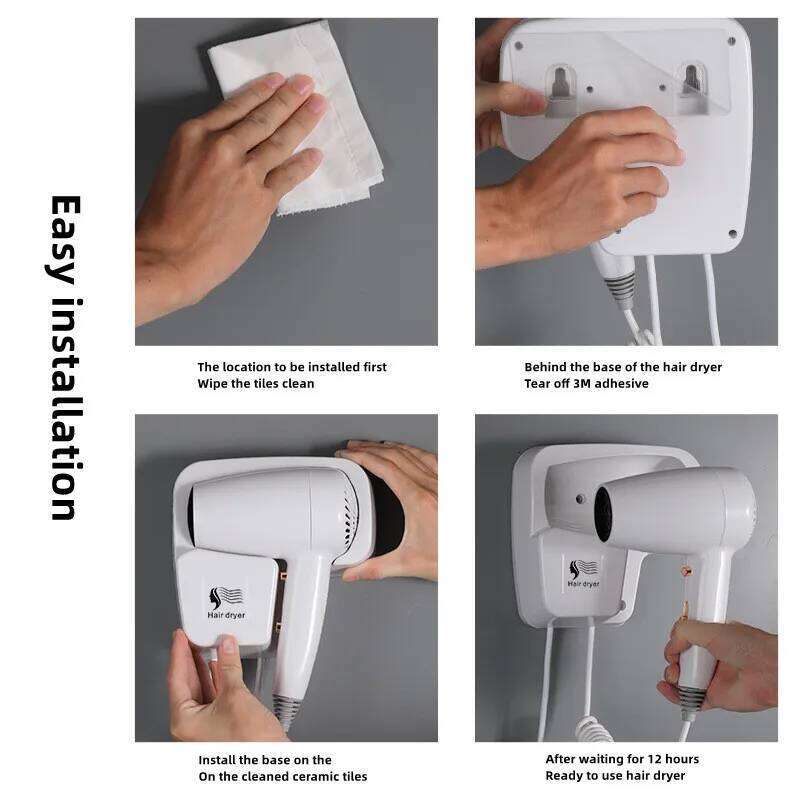 Easy installation

The location to be installed first
Wipe the tiles clean

Behind the base of the hair dryer
Tear off 3M adhesive

Hair dryer

Install the base on the
On the cleaned ceramic tiles

Hair dryer

After waiting for 12 hours
Ready to use hair dryer