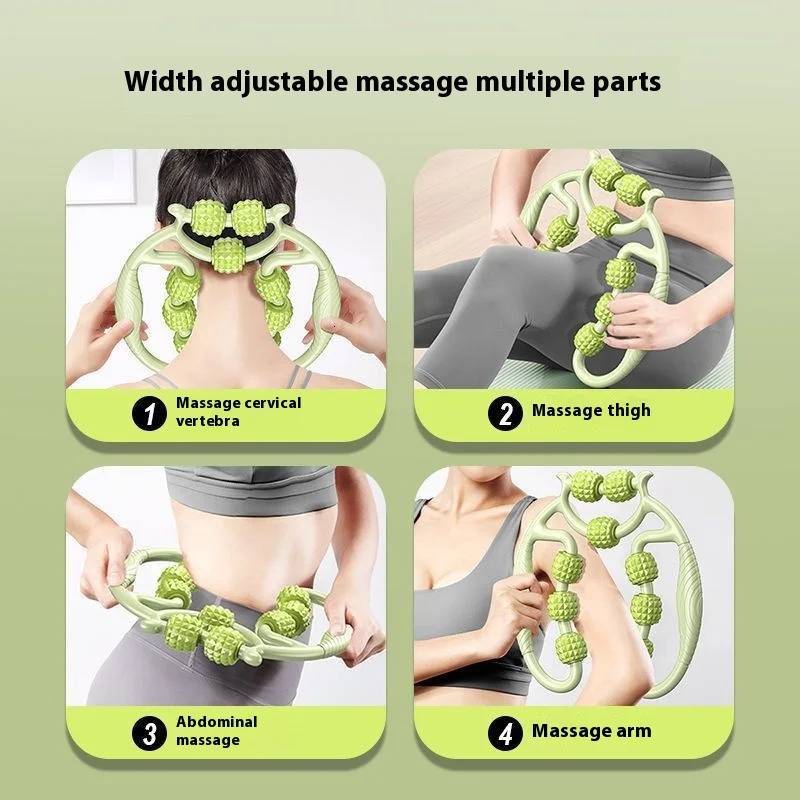 Width adjustable massage multiple parts

1 Massage cervical vertebra

2 Massage thigh

3 Abdominal massage

4 Massage arm