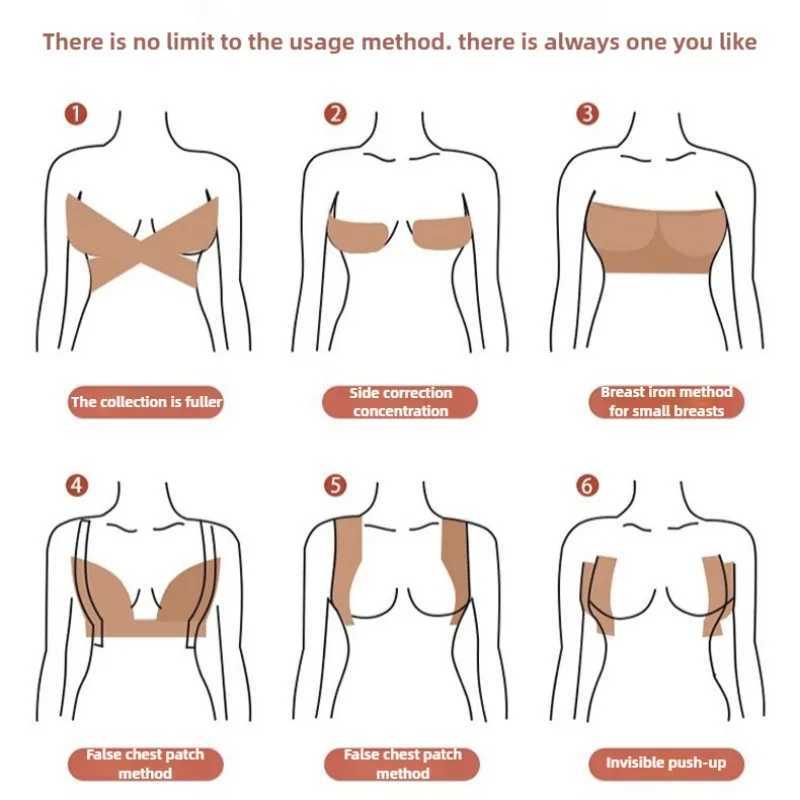 There is no limit to the usage method. there is always one you like

1

2

3

The collection is fuller

Side correction concentration

Breast iron method for small breasts

4

5

6

False chest patch method

False chest patch method

Invisible push-up