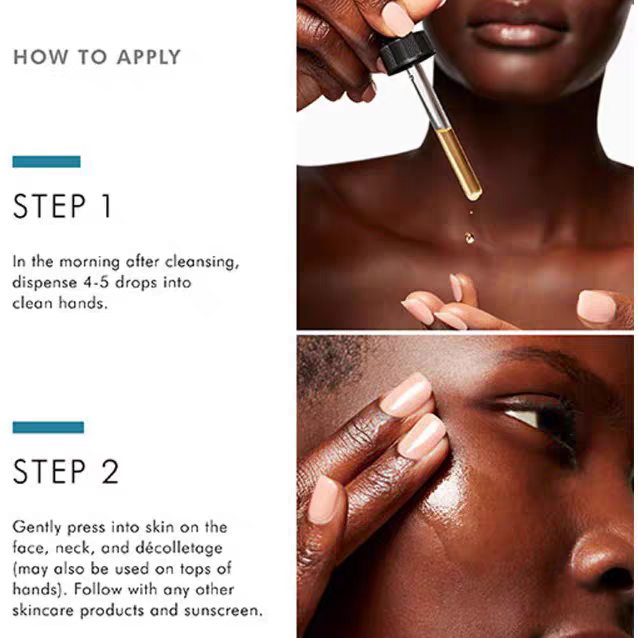 HOW TO APPLY

STEP 1

In the morning after cleansing, dispense 4-5 drops into clean hands.

STEP 2

Gently press into skin on the face, neck, and décolletage (may also be used on tops of hands). Follow with any other skincare products and sunscreen.