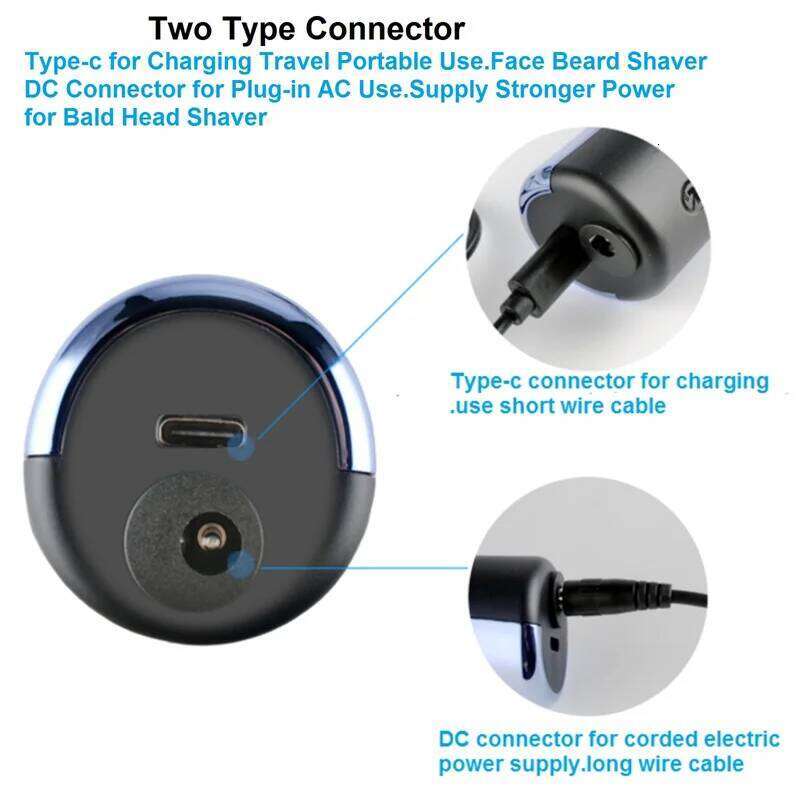 Two Type Connector

Type-c for Charging Travel Portable Use.Face Beard Shaver DC Connector for Plug-in AC Use.Supply Stronger Power for Bald Head Shaver

Type-c connector for charging .use short wire cable

DC connector for corded electric power supply.long wire cable