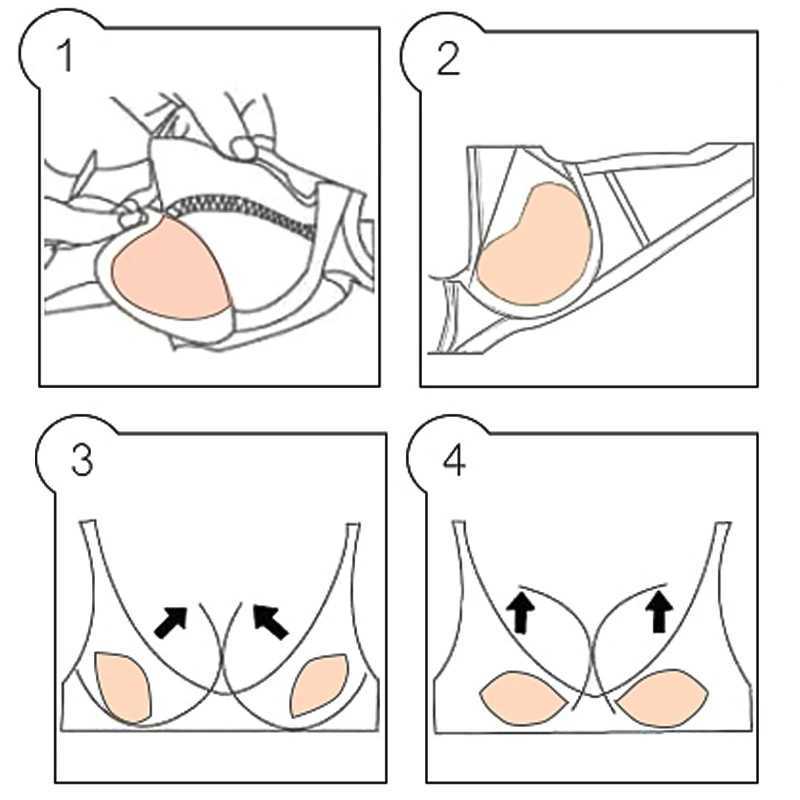 1

2

3

4