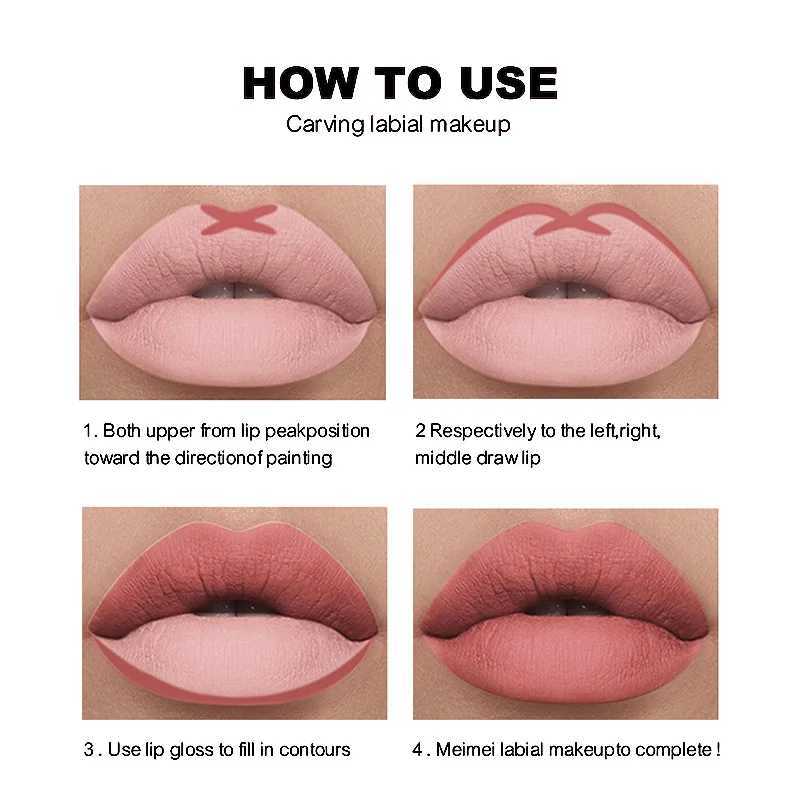 HOW TO USE
Carving labial makeup

1. Both upper from lip peakposition toward the directionof painting

2 Respectively to the left,right, middle draw lip

3 . Use lip gloss to fill in contours

4 . Meimei labial makeupto complete !