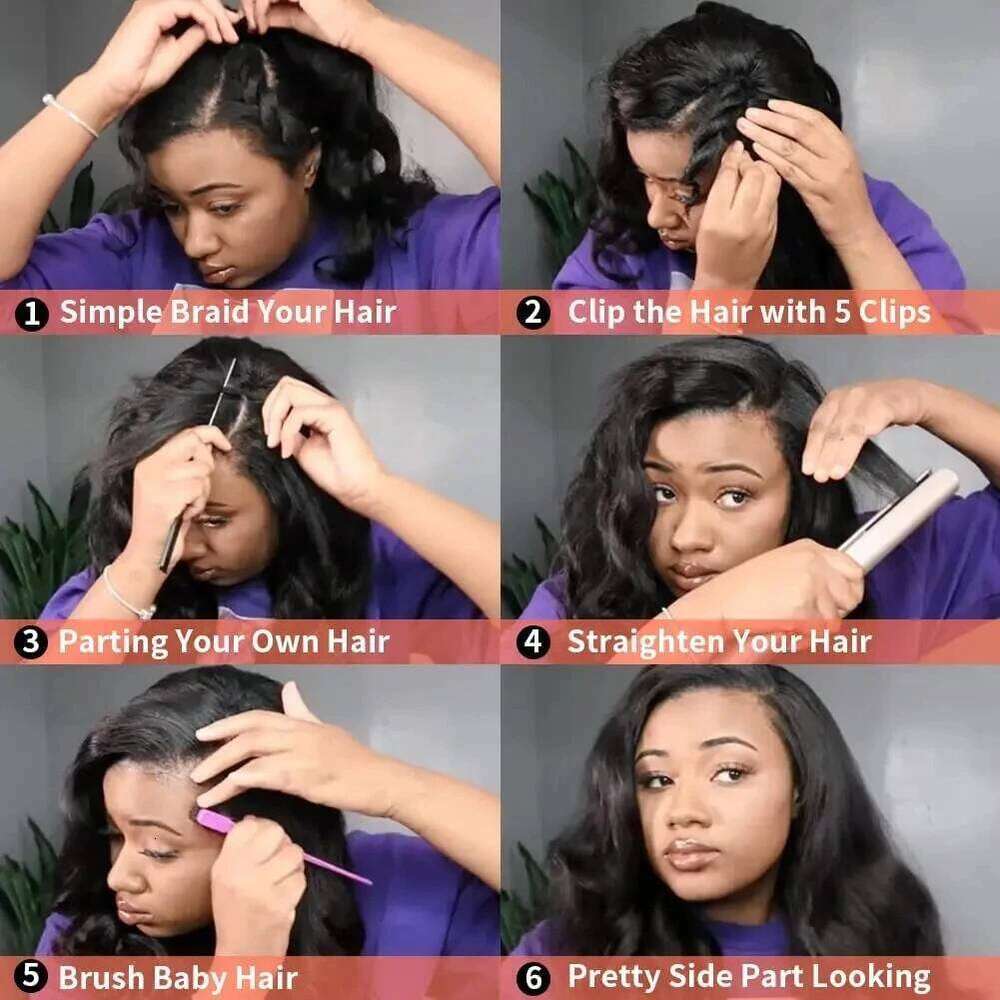 1 Simple Braid Your Hair

2 Clip the Hair with 5 Clips

3 Parting Your Own Hair

4 Straighten Your Hair

5 Brush Baby Hair

6 Pretty Side Part Looking