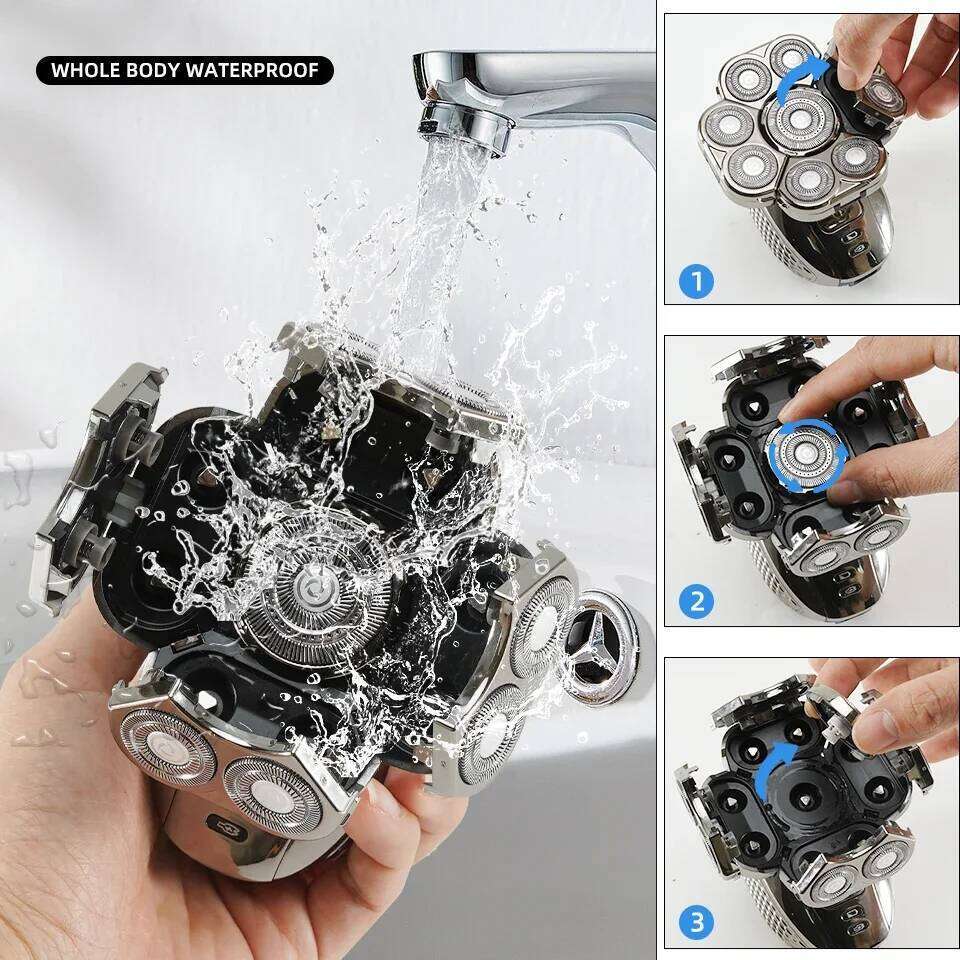 WHOLE BODY WATERPROOF

1

2

3