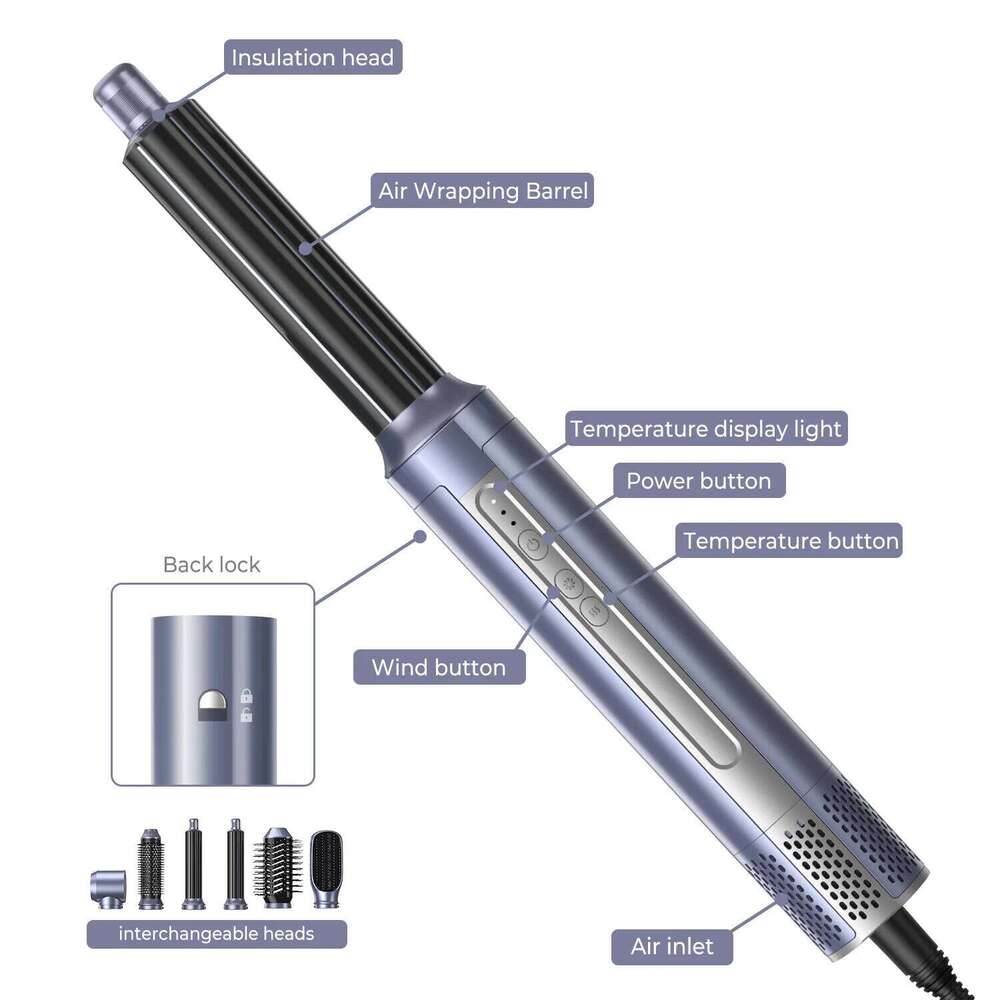 Insulation head

Air Wrapping Barrel

Temperature display light

Power button

Temperature button

Back lock

Wind button

interchangeable heads

Air inlet