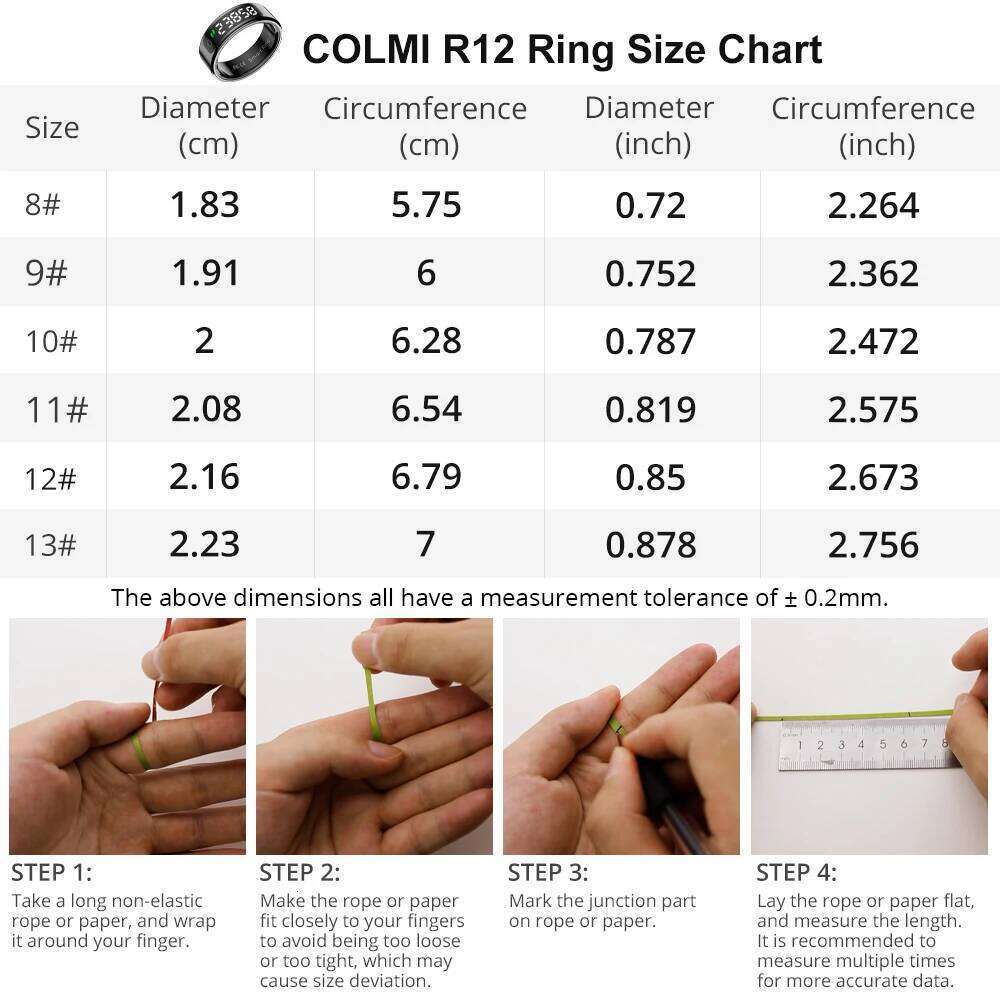 COLMI R12 Ring Size Chart

| Size | Diameter (cm) | Circumference (cm) | Diameter (inch) | Circumference (inch) |
|---|---|---|---|---|
| 8# | 1.83 | 5.75 | 0.72 | 2.264 |
| 9# | 1.91 | 6 | 0.752 | 2.362 |
| 10# | 2 | 6.28 | 0.787 | 2.472 |
| 11# | 2.08 | 6.54 | 0.819 | 2.575 |
| 12# | 2.16 | 6.79 | 0.85 | 2.673 |
| 13# | 2.23 | 7 | 0.878 | 2.756 |

The above dimensions all have a measurement tolerance of ± 0.2mm.

1 2 3 4 5 6 7 8

STEP 1:
Take a long non-elastic rope or paper, and wrap it around your finger.

STEP 2:
Make the rope or paper fit closely to your fingers to avoid being too loose or too tight, which may cause size deviation.

STEP 3:
Mark the junction part on rope or paper.

STEP 4:
Lay the rope or paper flat, and measure the length. It is recommended to measure multiple times for more accurate data.