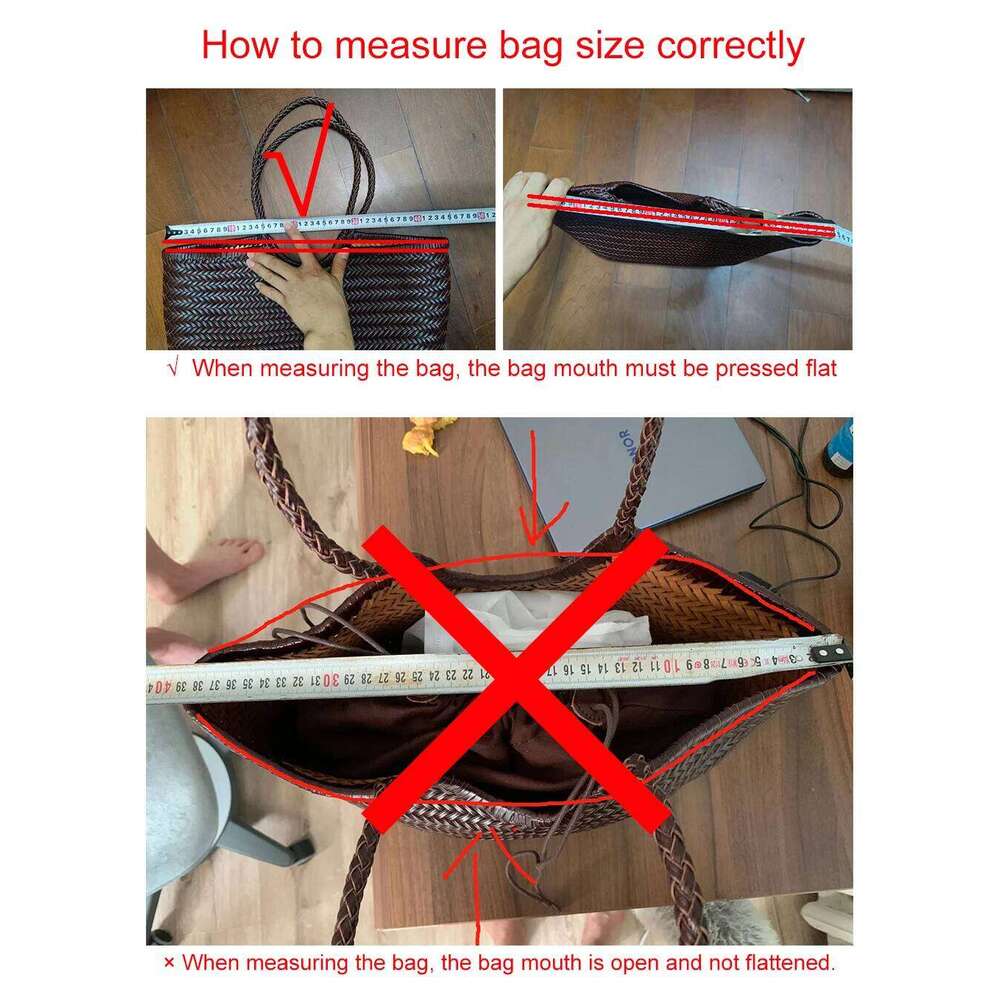 How to measure bag size correctly

√ When measuring the bag, the bag mouth must be pressed flat

× When measuring the bag, the bag mouth is open and not flattened.