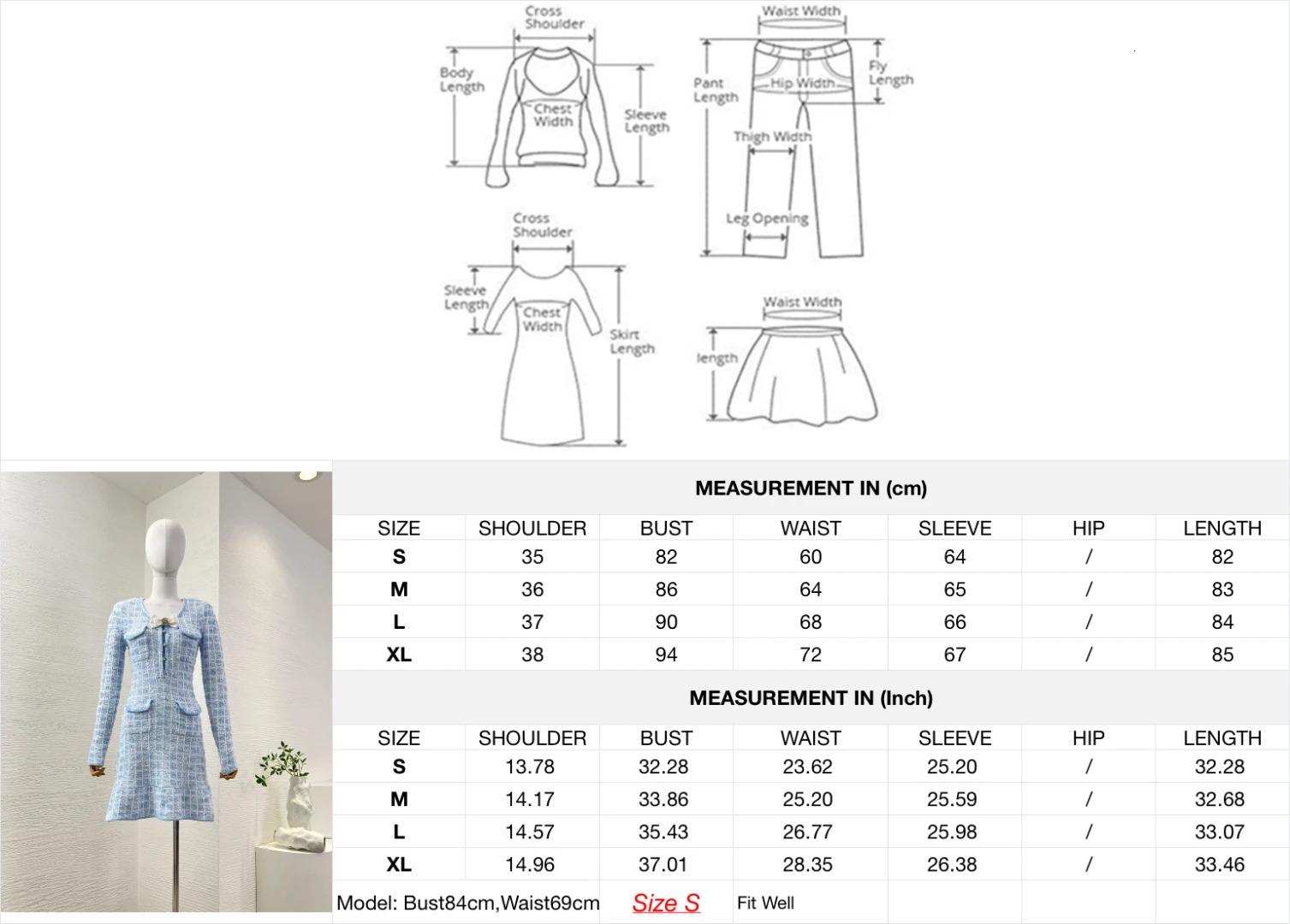 Cross Shoulder
Body Length
Chest Width
Sleeve Length

Waist Width
Pant Length
Hip Width
Fly Length
Thigh Width
Leg Opening

Cross Shoulder
Sleeve Length
Chest Width
Skirt Length

Waist Width
length

MEASUREMENT IN (cm)

| SIZE | SHOULDER | BUST | WAIST | SLEEVE | HIP | LENGTH |
|---|---|---|---|---|---|---|
| S | 35 | 82 | 60 | 64 | / | 82 |
| M | 36 | 86 | 64 | 65 | / | 83 |
| L | 37 | 90 | 68 | 66 | / | 84 |
| XL | 38 | 94 | 72 | 67 | / | 85 |

MEASUREMENT IN (Inch)

| SIZE | SHOULDER | BUST | WAIST | SLEEVE | HIP | LENGTH |
|---|---|---|---|---|---|---|
| S | 13.78 | 32.28 | 23.62 | 25.20 | / | 32.28 |
| M | 14.17 | 33.86 | 25.20 | 25.59 | / | 32.68 |
| L | 14.57 | 35.43 | 26.77 | 25.98 | / | 33.07 |
| XL | 14.96 | 37.01 | 28.35 | 26.38 | / | 33.46 |

Model: Bust84cm,Waist69cm Size S Fit Well