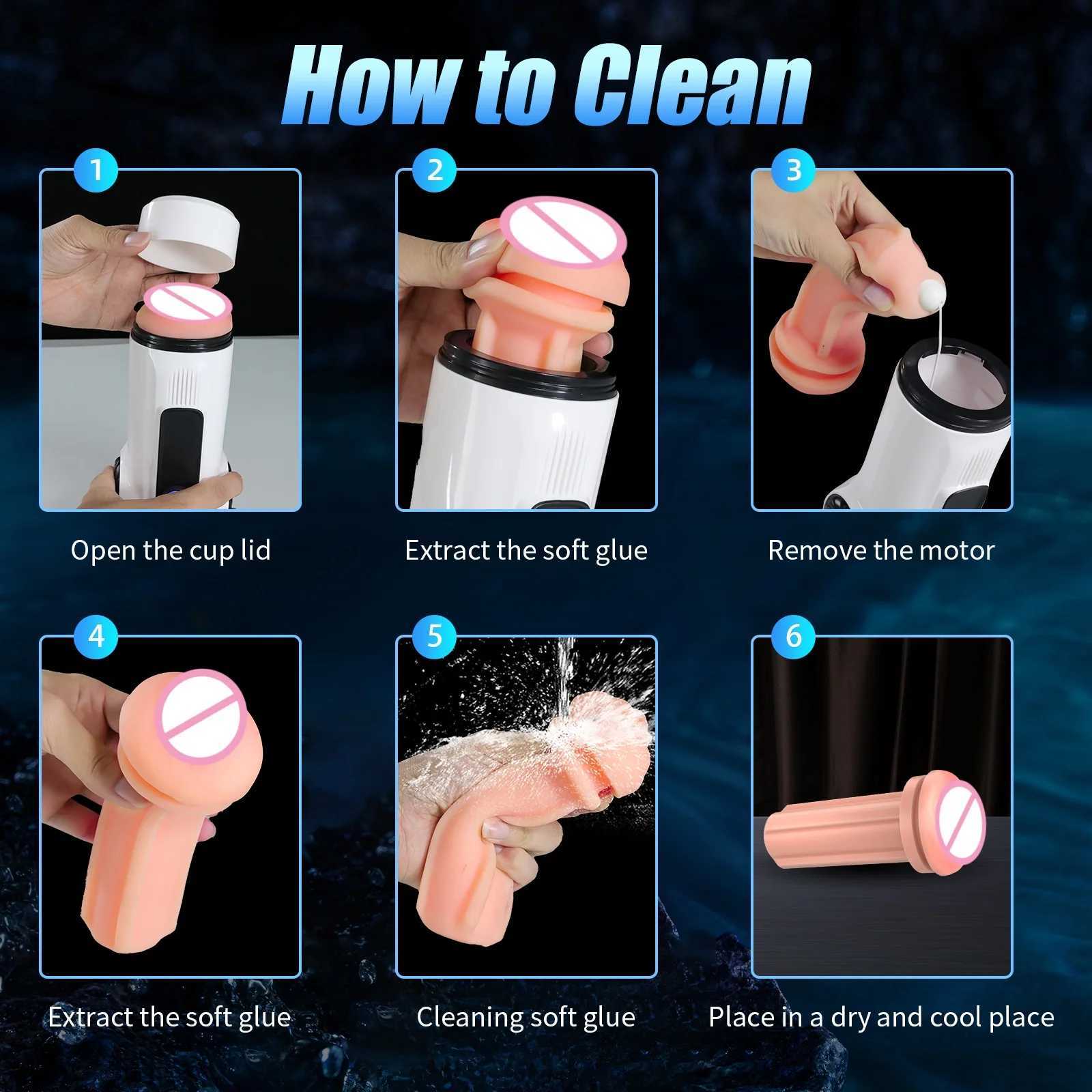 How to Clean

1

Open the cup lid

2

Extract the soft glue

3

Remove the motor

4

Extract the soft glue

5

Cleaning soft glue

6

Place in a dry and cool place