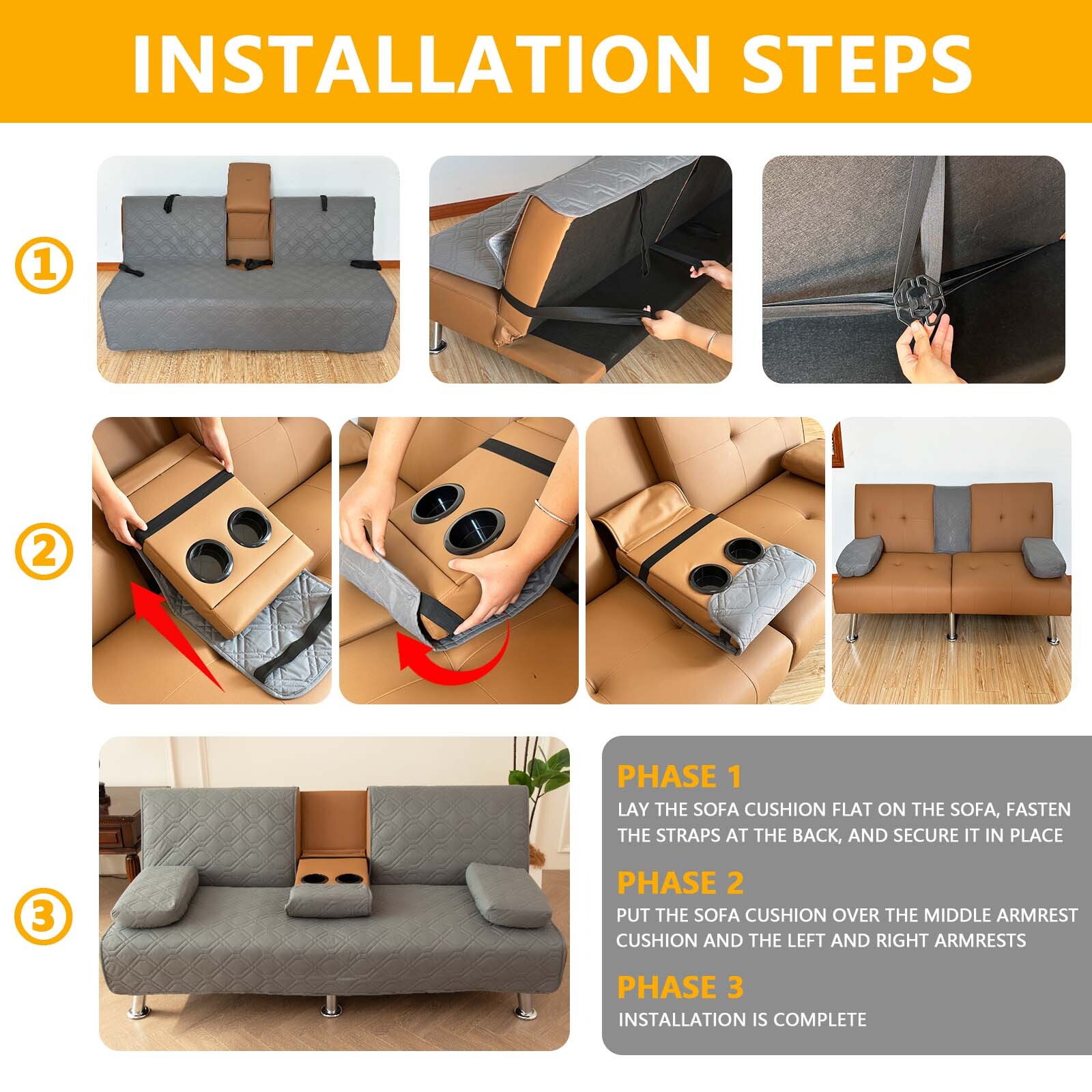 INSTALLATION STEPS

①

②

③

PHASE 1

LAY THE SOFA CUSHION FLAT ON THE SOFA, FASTEN THE STRAPS AT THE BACK, AND SECURE IT IN PLACE

PHASE 2

PUT THE SOFA CUSHION OVER THE MIDDLE ARMREST CUSHION AND THE LEFT AND RIGHT ARMRESTS

PHASE 3

INSTALLATION IS COMPLETE