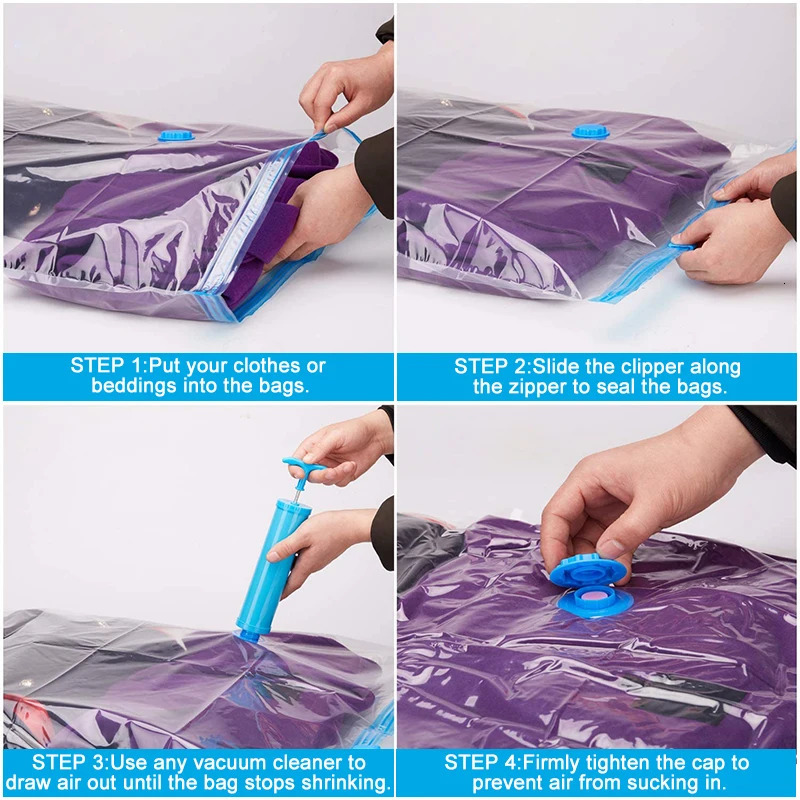 STEP 1:Put your clothes or beddings into the bags.

STEP 2:Slide the clipper along the zipper to seal the bags.

STEP 3:Use any vacuum cleaner to draw air out until the bag stops shrinking.

STEP 4:Firmly tighten the cap to prevent air from sucking in.