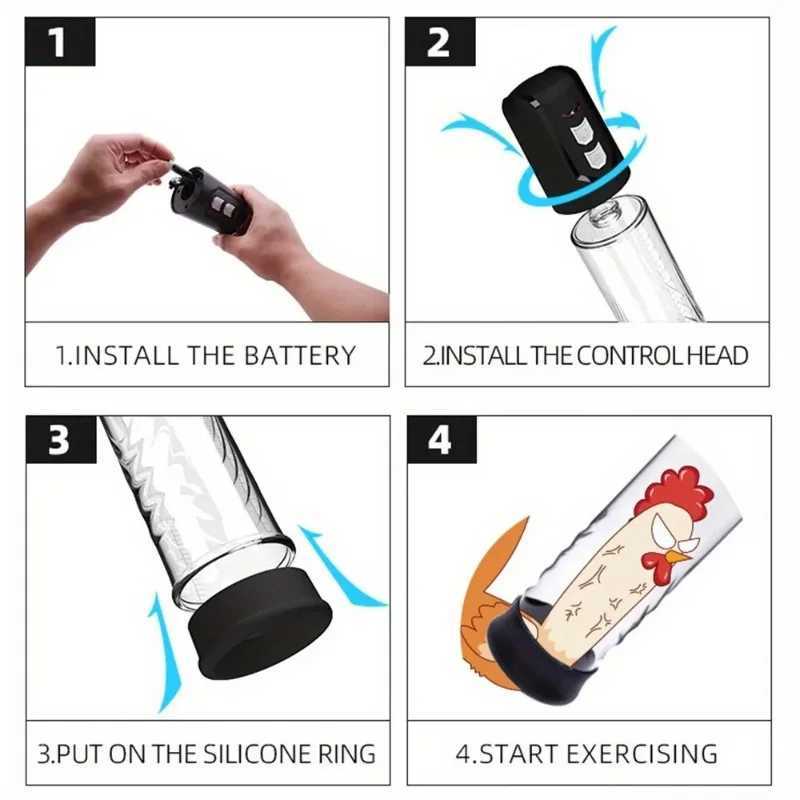 1

1.INSTALL THE BATTERY

2

2.INSTALL THE CONTROL HEAD

3

3.PUT ON THE SILICONE RING

4

4.START EXERCISING