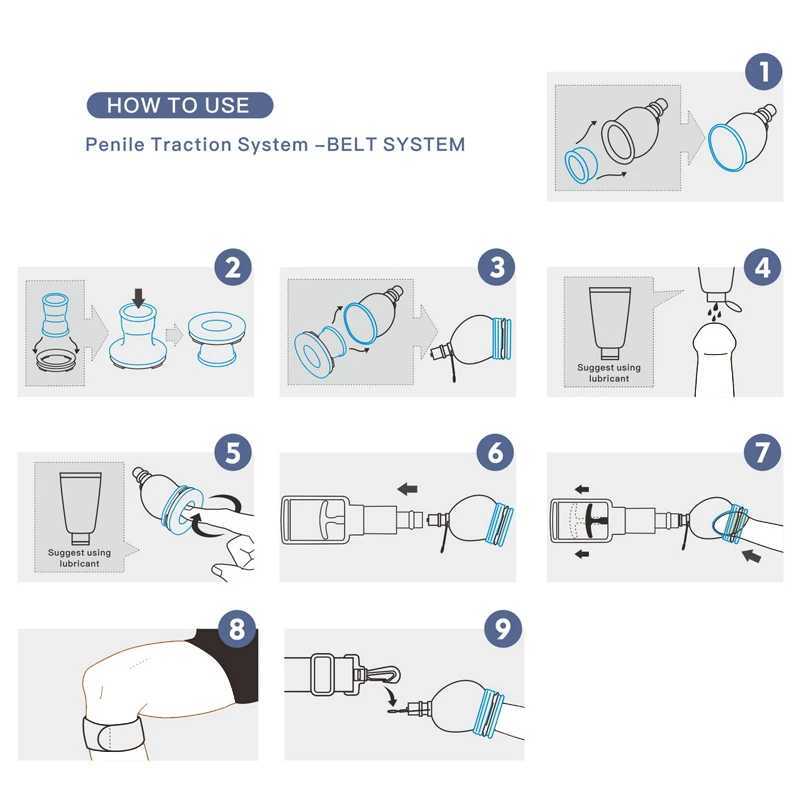 HOW TO USE

Penile Traction System –BELT SYSTEM

1

2

3

4

Suggest using lubricant

5

Suggest using lubricant

6

7

8

9