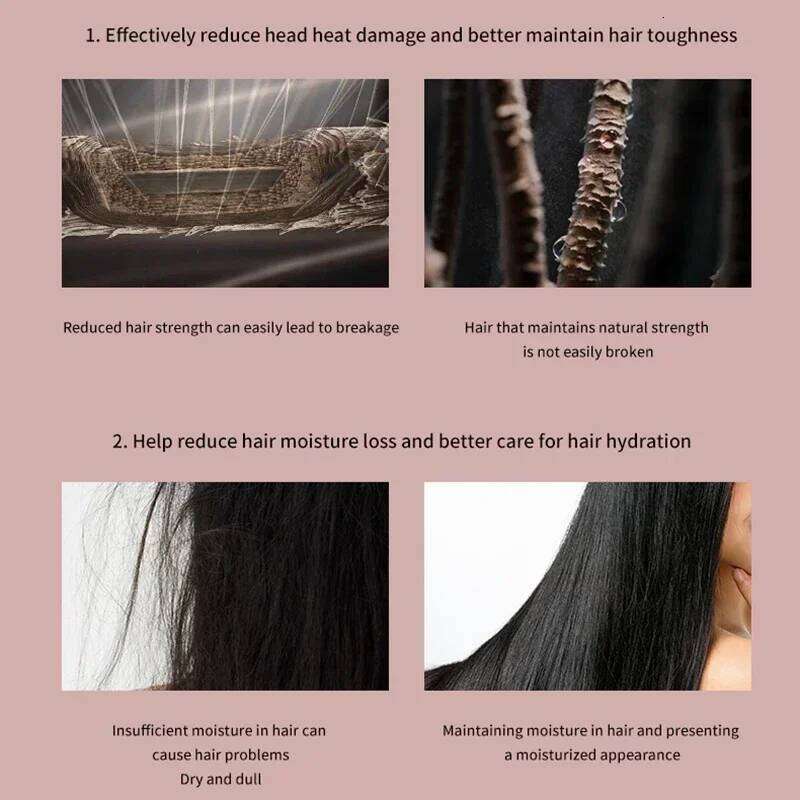 1. Effectively reduce head heat damage and better maintain hair toughness

Reduced hair strength can easily lead to breakage

Hair that maintains natural strength is not easily broken

2. Help reduce hair moisture loss and better care for hair hydration

Insufficient moisture in hair can cause hair problems
Dry and dull

Maintaining moisture in hair and presenting a moisturized appearance