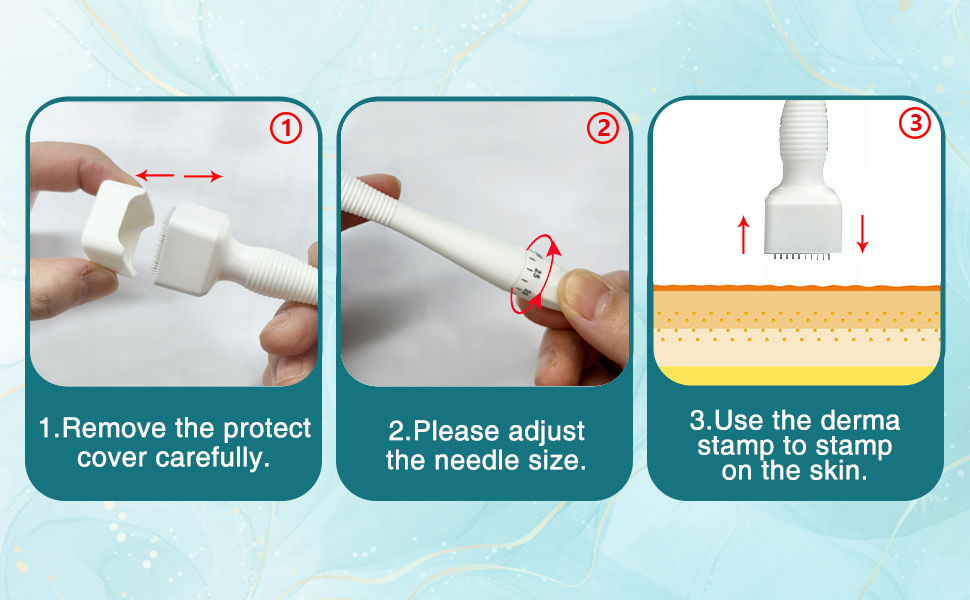 ①

1.Remove the protect cover carefully.

②

2.5

2.Please adjust the needle size.

③

3.Use the derma stamp to stamp on the skin.