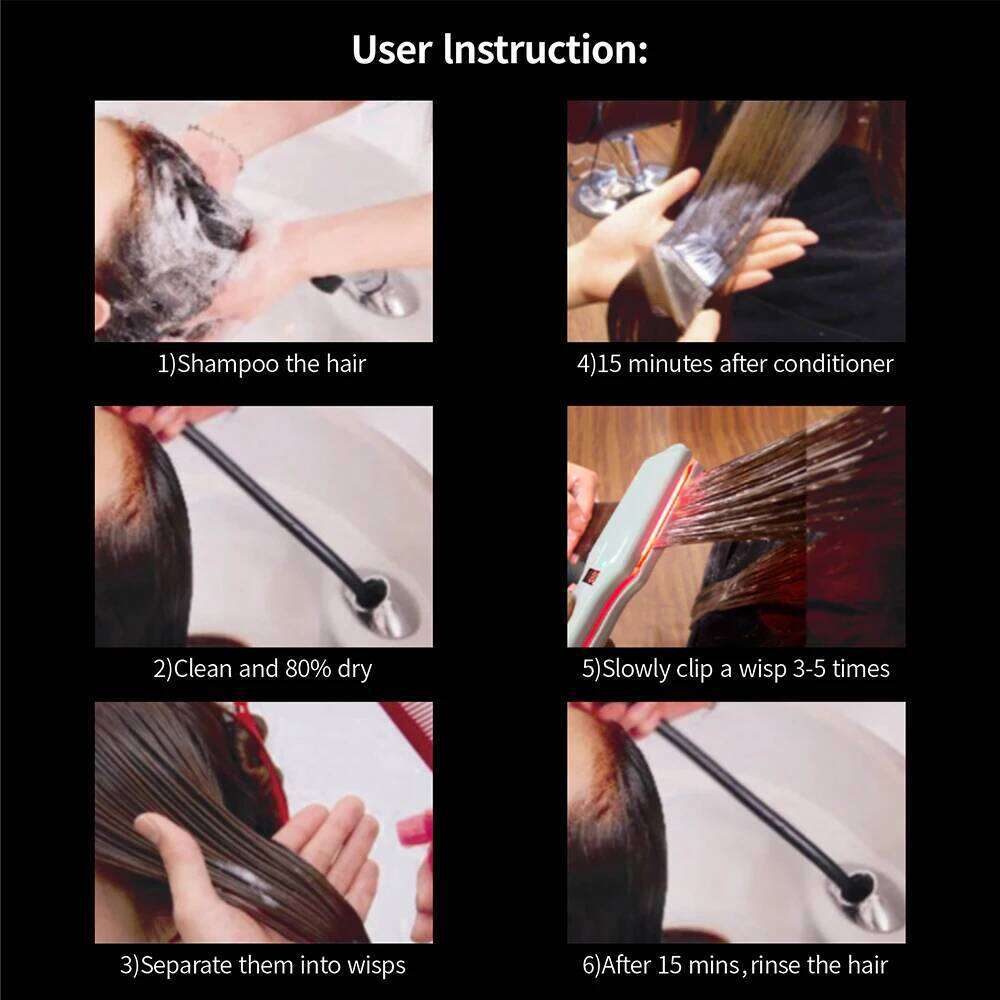 User Instruction:

1)Shampoo the hair

2)Clean and 80% dry

3)Separate them into wisps

4)15 minutes after conditioner

5)Slowly clip a wisp 3-5 times

6)After 15 mins, rinse the hair