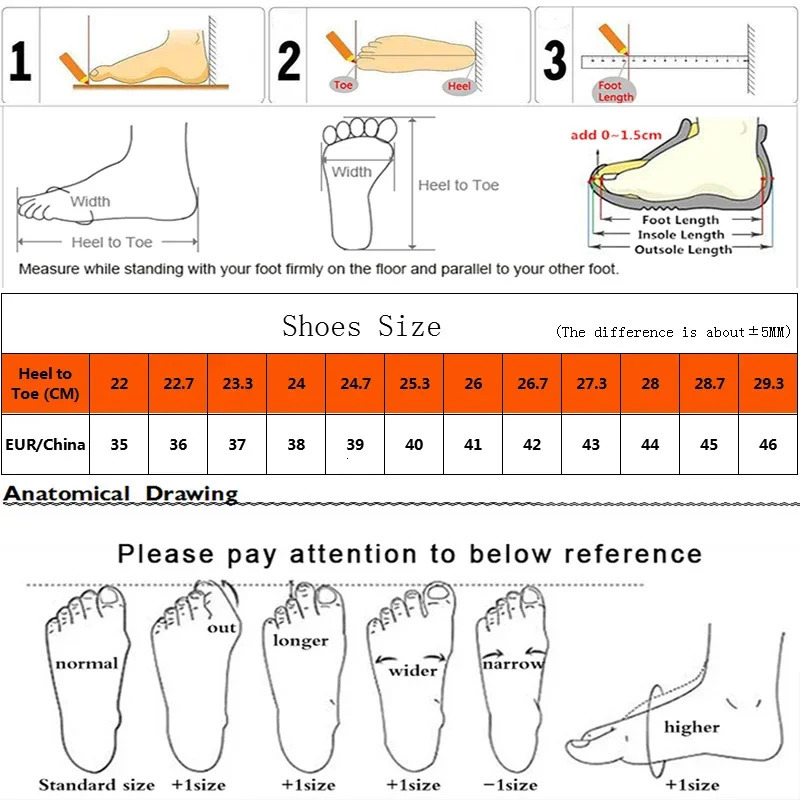 1

2

Toe

Heel

3

Foot Length

Width

Heel to Toe

Width

Heel to Toe

add 0~1.5cm

Foot Length

Insole Length

Outsole Length

Measure while standing with your foot firmly on the floor and parallel to your other foot.

Shoes Size (The difference is about±5MM)

| Heel to Toe (CM) | 22 | 22.7 | 23.3 | 24 | 24.7 | 25.3 | 26 | 26.7 | 27.3 | 28 | 28.7 | 29.3 |
|---|---|---|---|---|---|---|---|---|---|---|---|---|
| EUR/China | 35 | 36 | 37 | 38 | 39 | 40 | 41 | 42 | 43 | 44 | 45 | 46 |

Anatomical Drawing

Please pay attention to below reference

normal

out

longer

wider

narrow

higher

Standard size

+1size

+1size

+1size

−1size

+1size