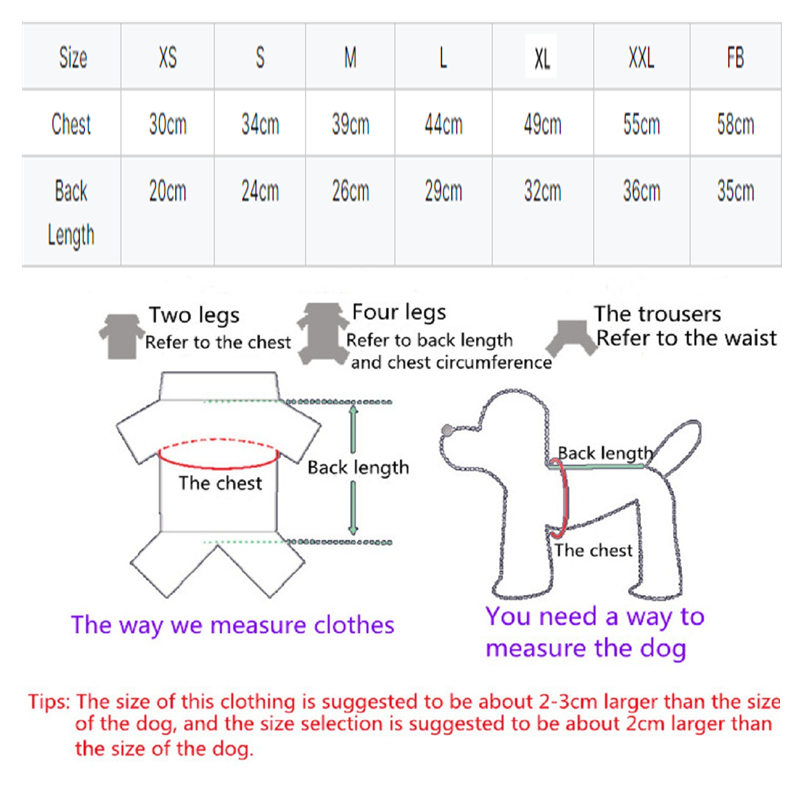 | Size | XS | S | M | L | XL | XXL | FB |
|---|---|---|---|---|---|---|---|
| Chest | 30cm | 34cm | 39cm | 44cm | 49cm | 55cm | 58cm |
| Back Length | 20cm | 24cm | 26cm | 29cm | 32cm | 36cm | 35cm |

Two legs
Refer to the chest

Four legs
Refer to back length and chest circumference

The trousers
Refer to the waist

The chest

Back length

Back length

The chest

The way we measure clothes

You need a way to measure the dog

Tips: The size of this clothing is suggested to be about 2-3cm larger than the size of the dog, and the size selection is suggested to be about 2cm larger than the size of the dog.