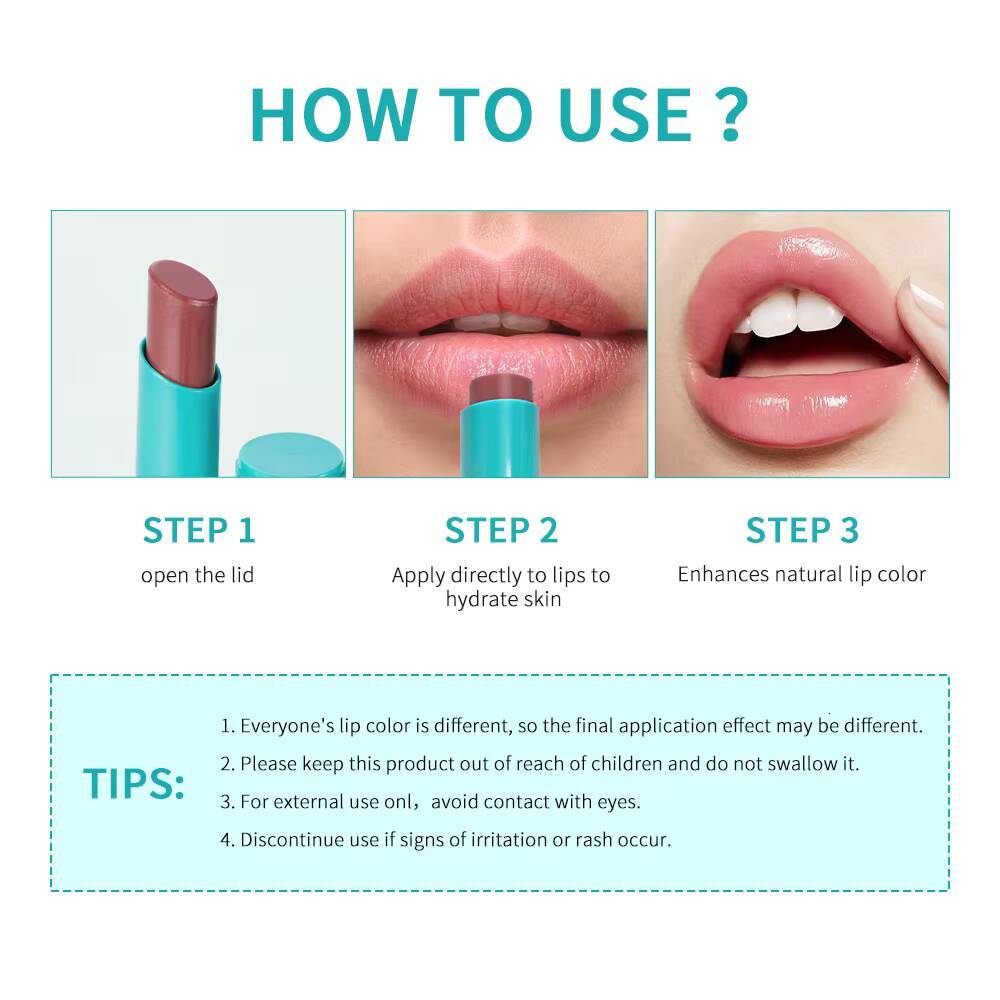 HOW TO USE ?

STEP 1
open the lid

STEP 2
Apply directly to lips to hydrate skin

STEP 3
Enhances natural lip color

TIPS:

1. Everyone's lip color is different, so the final application effect may be different.
2. Please keep this product out of reach of children and do not swallow it.
3. For external use onl，avoid contact with eyes.
4. Discontinue use if signs of irritation or rash occur.