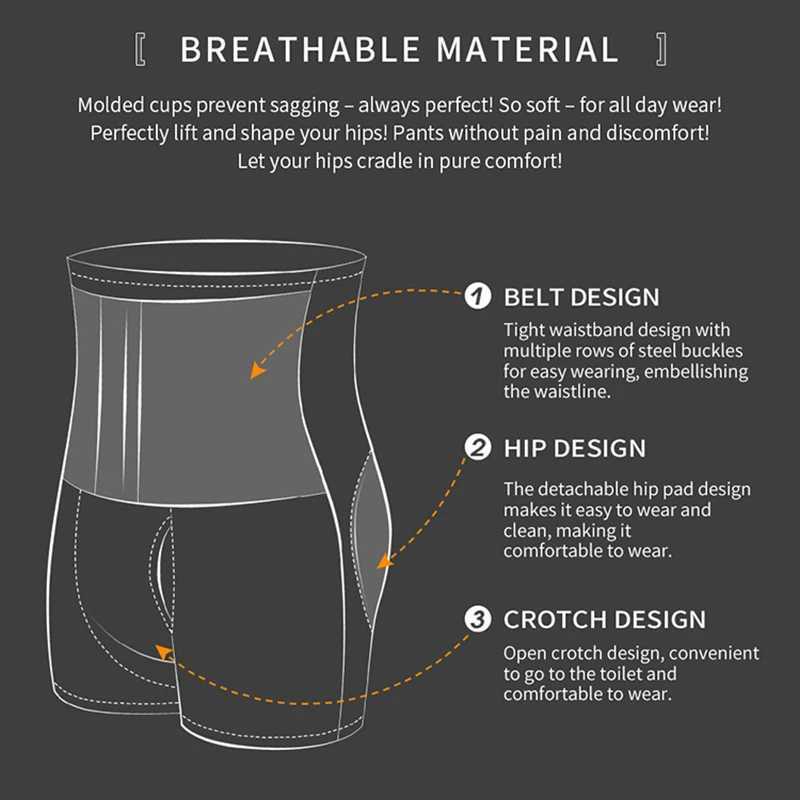 〖 BREATHABLE MATERIAL 〗

Molded cups prevent sagging – always perfect! So soft – for all day wear! Perfectly lift and shape your hips! Pants without pain and discomfort! Let your hips cradle in pure comfort!

1 BELT DESIGN

Tight waistband design with multiple rows of steel buckles for easy wearing, embellishing the waistline.

2 HIP DESIGN

The detachable hip pad design makes it easy to wear and clean, making it comfortable to wear.

3 CROTCH DESIGN

Open crotch design, convenient to go to the toilet and comfortable to wear.