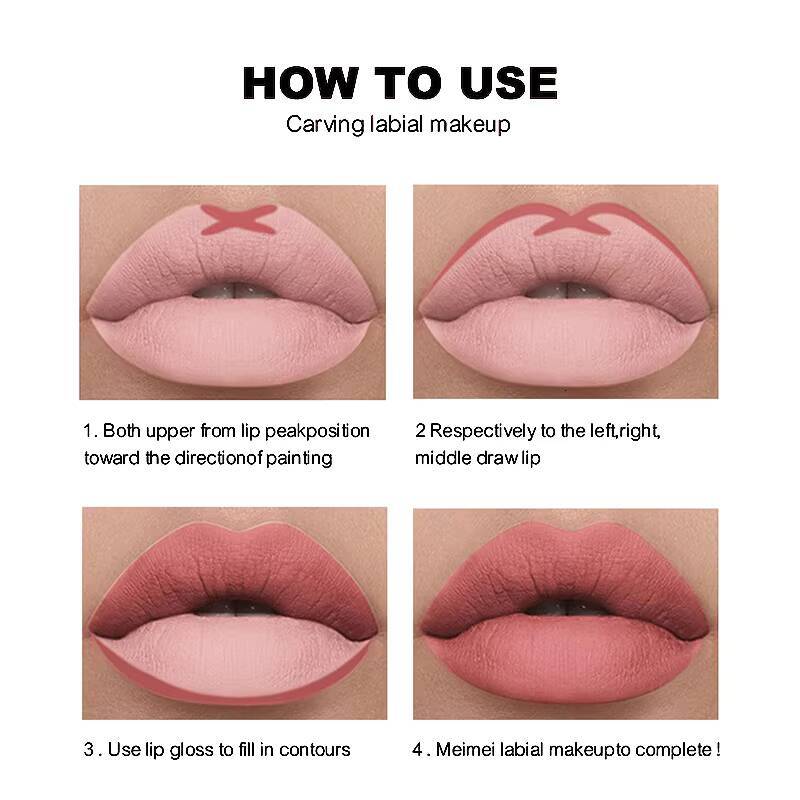 HOW TO USE
Carving labial makeup

1. Both upper from lip peakposition toward the directionof painting

2 Respectively to the left,right, middle draw lip

3 . Use lip gloss to fill in contours

4 . Meimei labial makeupto complete !