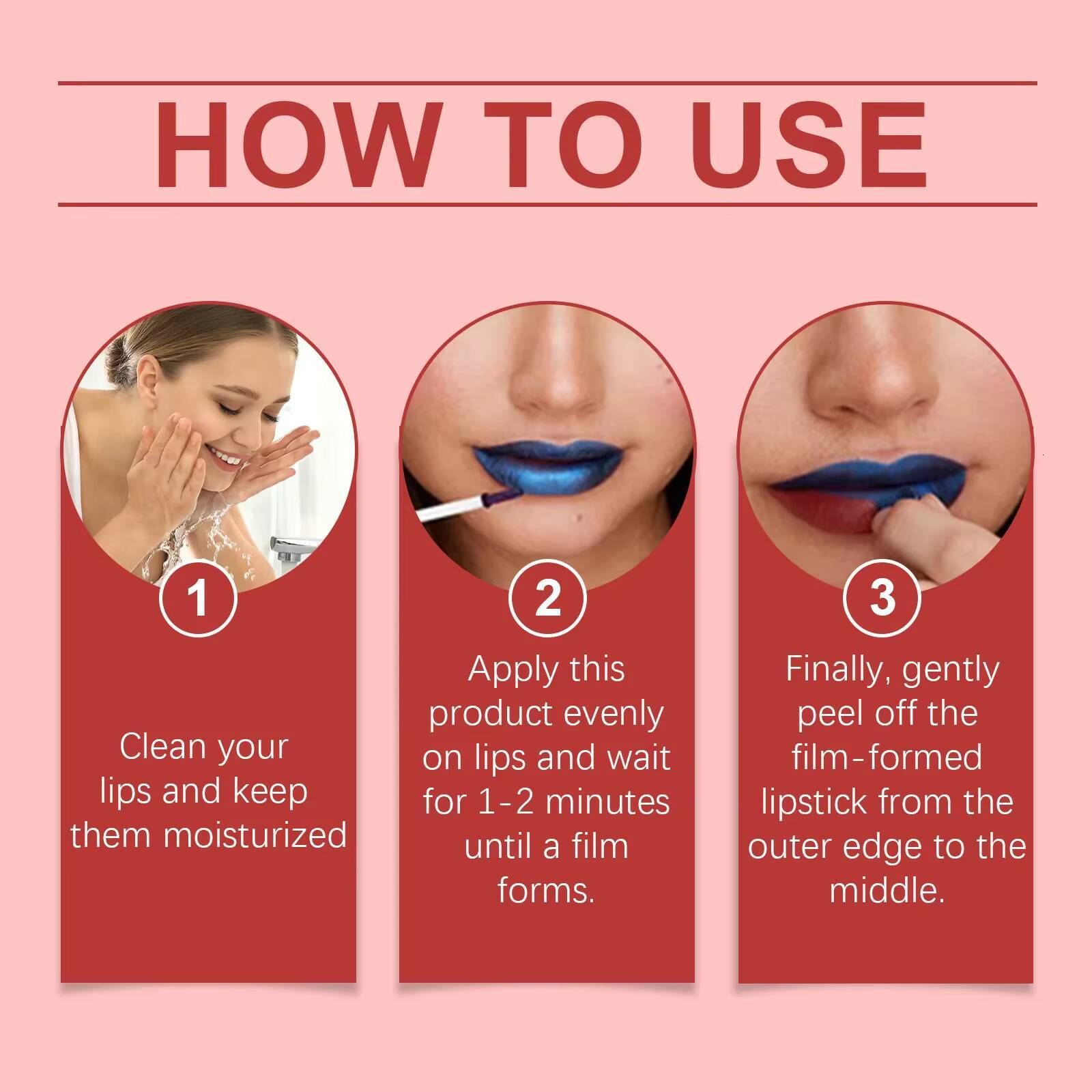 HOW TO USE

1

Clean your lips and keep them moisturized

2

Apply this product evenly on lips and wait for 1-2 minutes until a film forms.

3

Finally, gently peel off the film-formed lipstick from the outer edge to the middle.